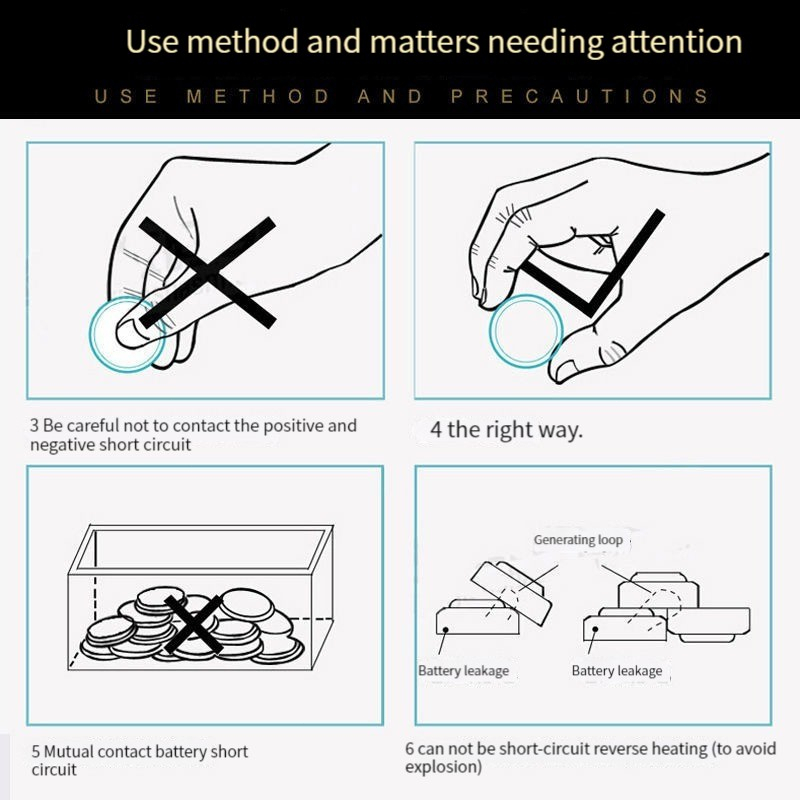 Use method and matters needing attention

USE METHOD AND PRECAUTIONS

3 Be careful not to contact the positive and negative short circuit

4 the right way.

Generating loop

Battery leakage

Battery leakage

5 Mutual contact battery short circuit

6 can not be short-circuit reverse heating (to avoid explosion)