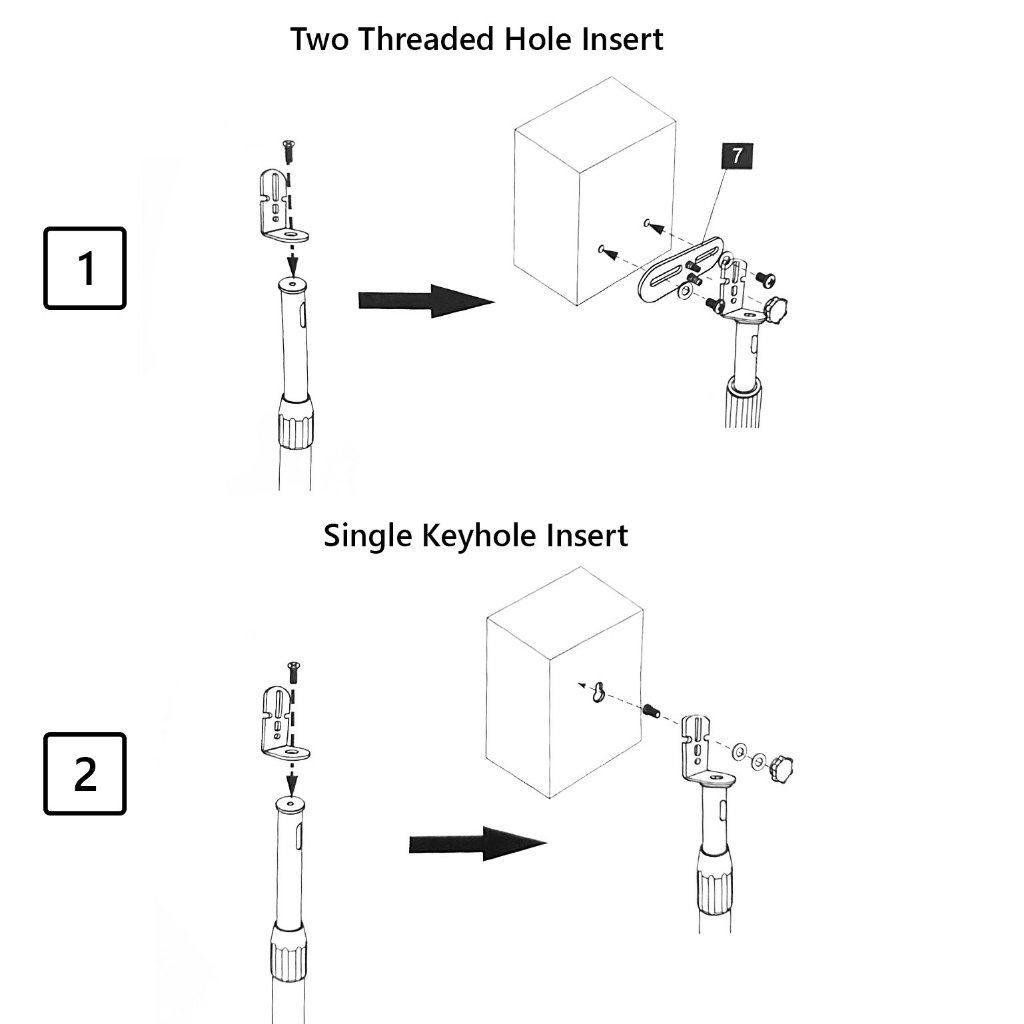 Two Threaded Hole Insert

1

7

Single Keyhole Insert

2