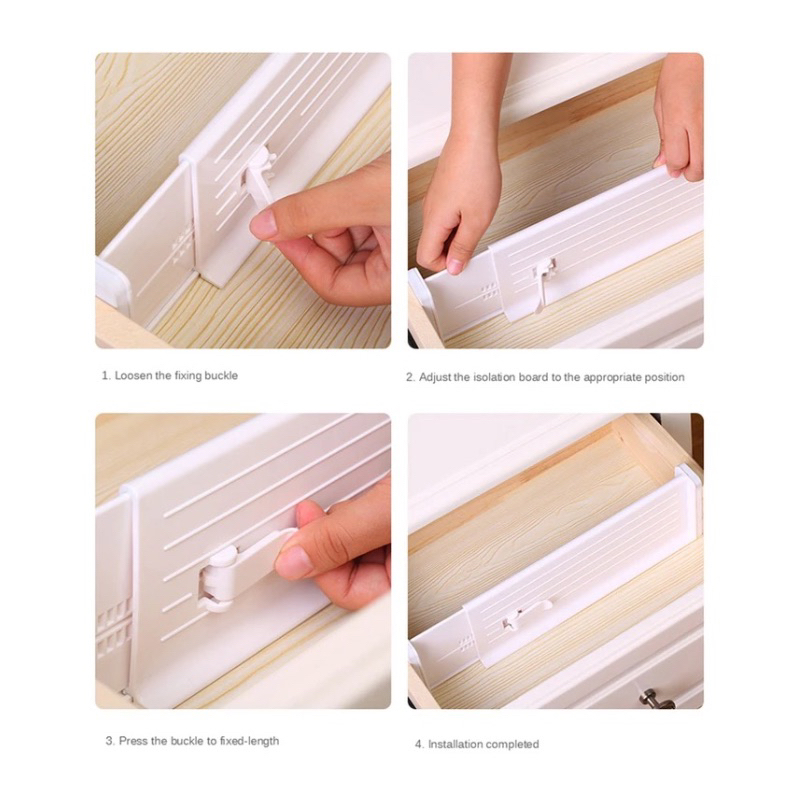 1. Loosen the fixing buckle

2. Adjust the isolation board to the appropriate position

3. Press the buckle to fixed-length

4. Installation completed