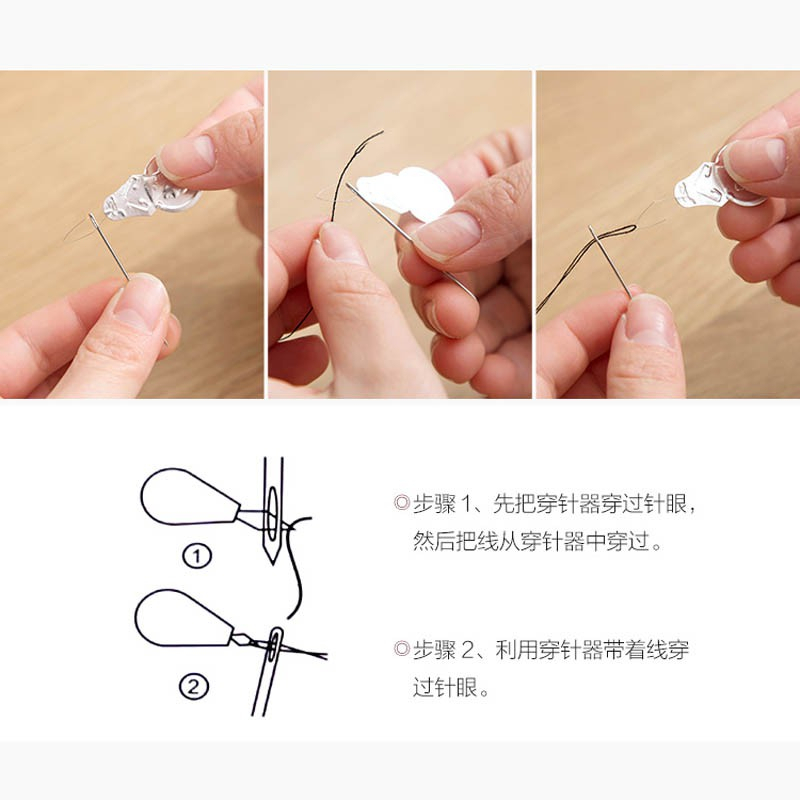 ①

②

◎步骤 1、先把穿针器穿过针眼，然后把线从穿针器中穿过。

◎步骤 2、利用穿针器带着线穿过针眼。