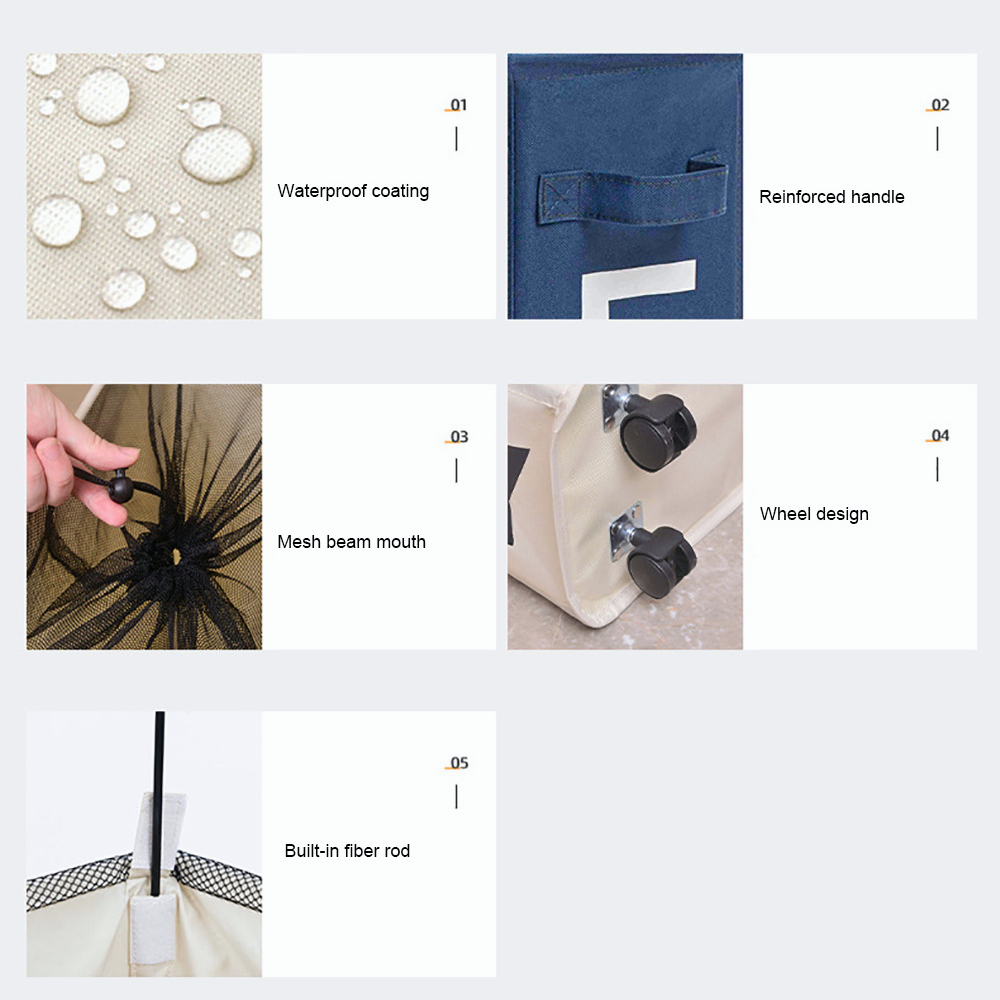 01

Waterproof coating

02

Reinforced handle

03

Mesh beam mouth

04

Wheel design

05

Built-in fiber rod