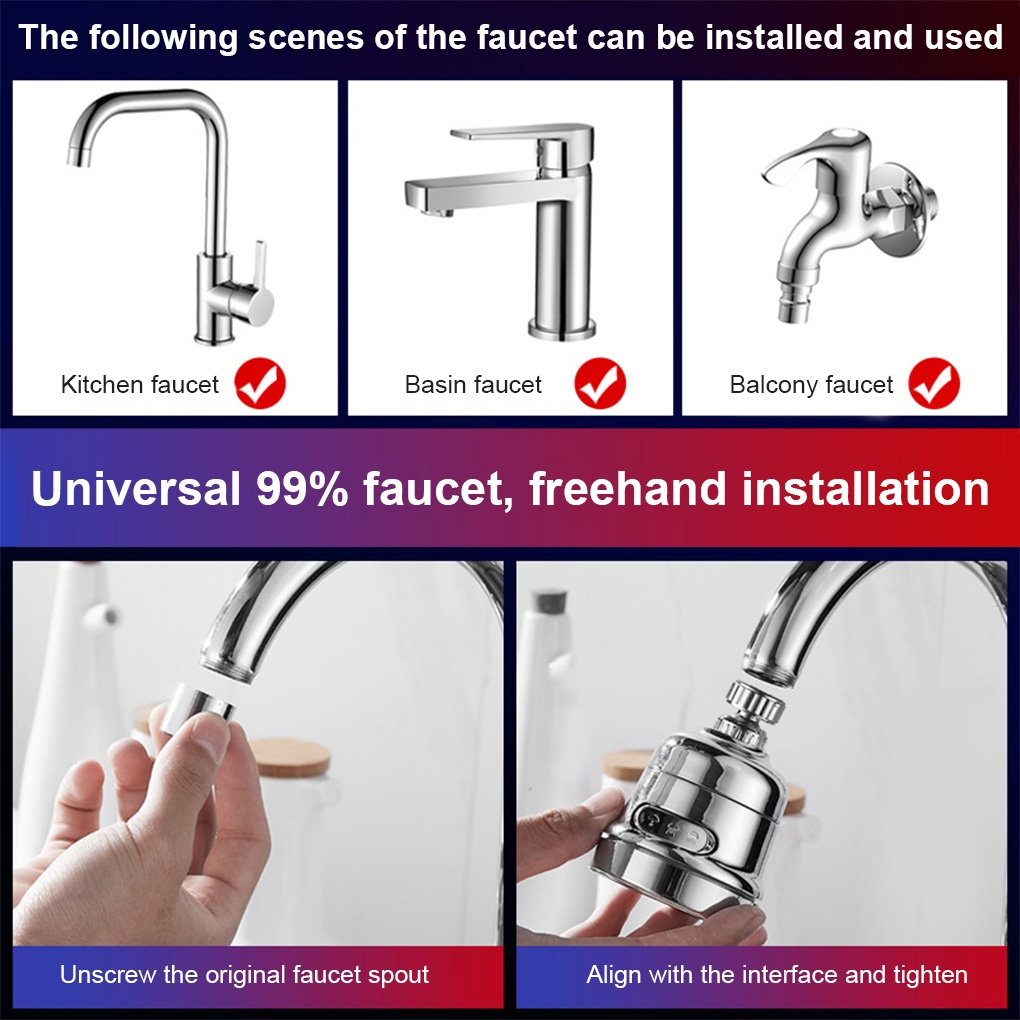 The following scenes of the faucet can be installed and used

Kitchen faucet

Basin faucet

Balcony faucet

Universal 99% faucet, freehand installation

Unscrew the original faucet spout

Align with the interface and tighten