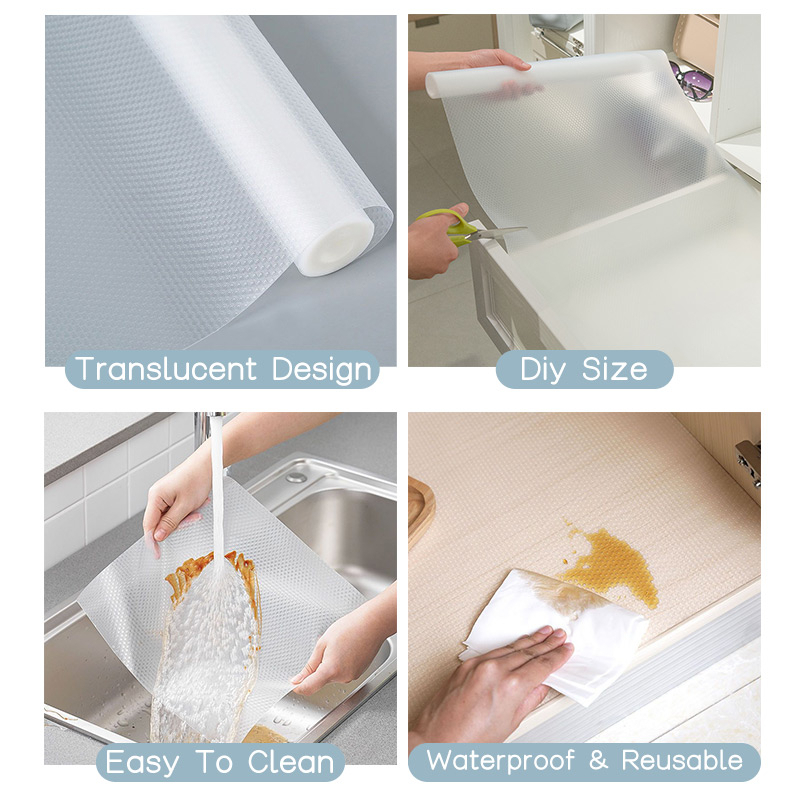 Translucent Design

Diy Size

Easy To Clean

Waterproof & Reusable