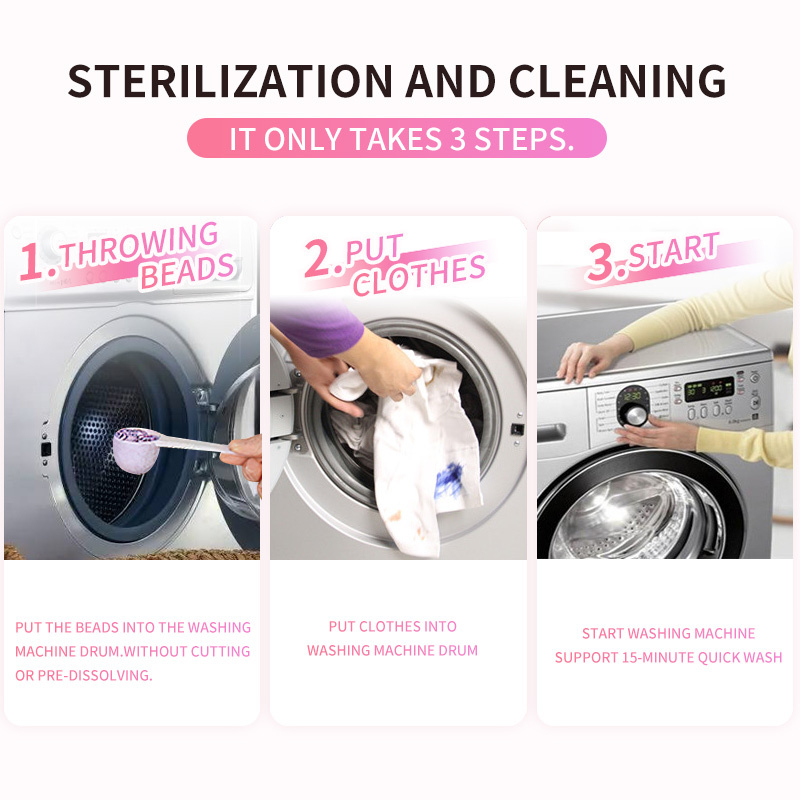 STERILIZATION AND CLEANING

IT ONLY TAKES 3 STEPS.

1. THROWING BEADS

PUT THE BEADS INTO THE WASHING MACHINE DRUM.WITHOUT CUTTING OR PRE-DISSOLVING.

2. PUT CLOTHES

PUT CLOTHES INTO WASHING MACHINE DRUM

3. START

START WASHING MACHINE SUPPORT 15-MINUTE QUICK WASH