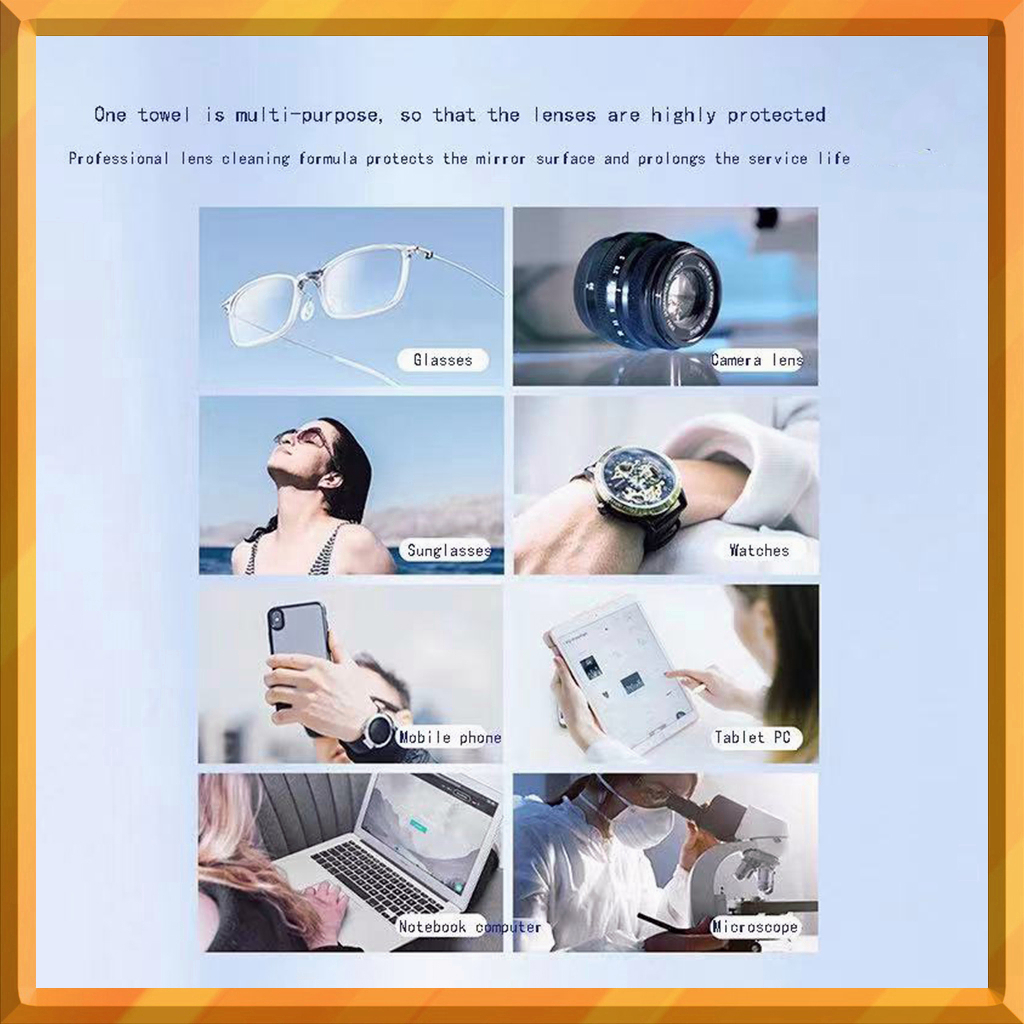 One towel is multi-purpose, so that the lenses are highly protected

Professional lens cleaning formula protects the mirror surface and prolongs the service life

Glasses

Camera lens

Sunglasses

Watches

Mobile phone

Tablet PC

Notebook computer

Microscope