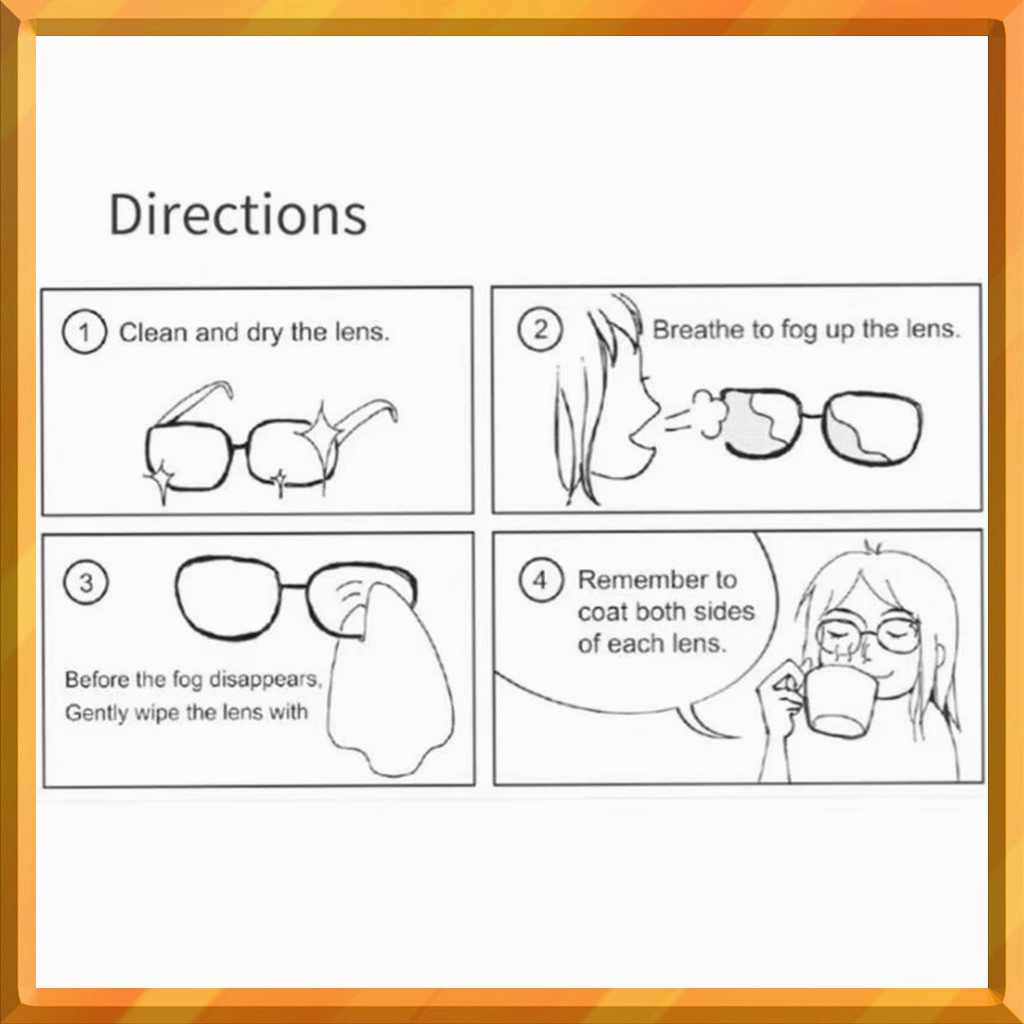 Directions

1 Clean and dry the lens.

2 Breathe to fog up the lens.

3 Before the fog disappears, Gently wipe the lens with

4 Remember to coat both sides of each lens.