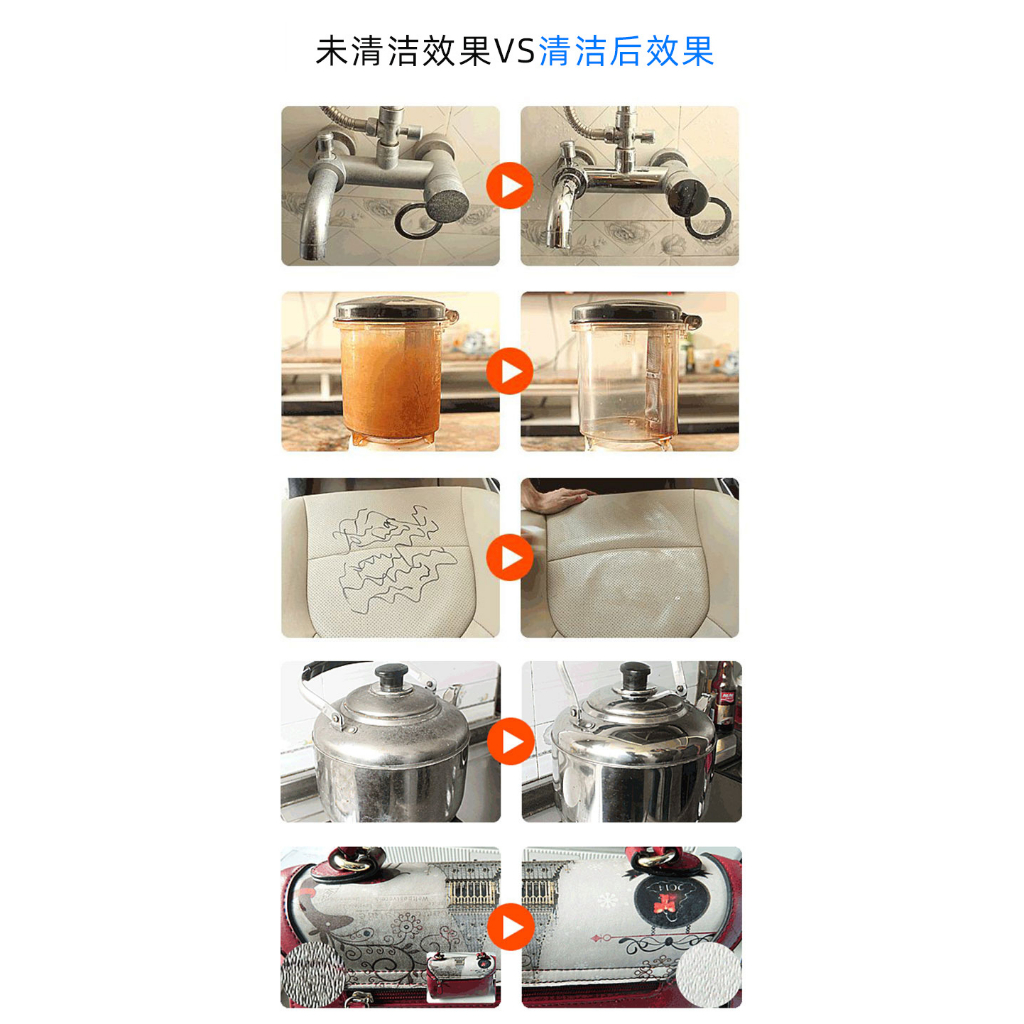 未清洁效果VS清洁后效果