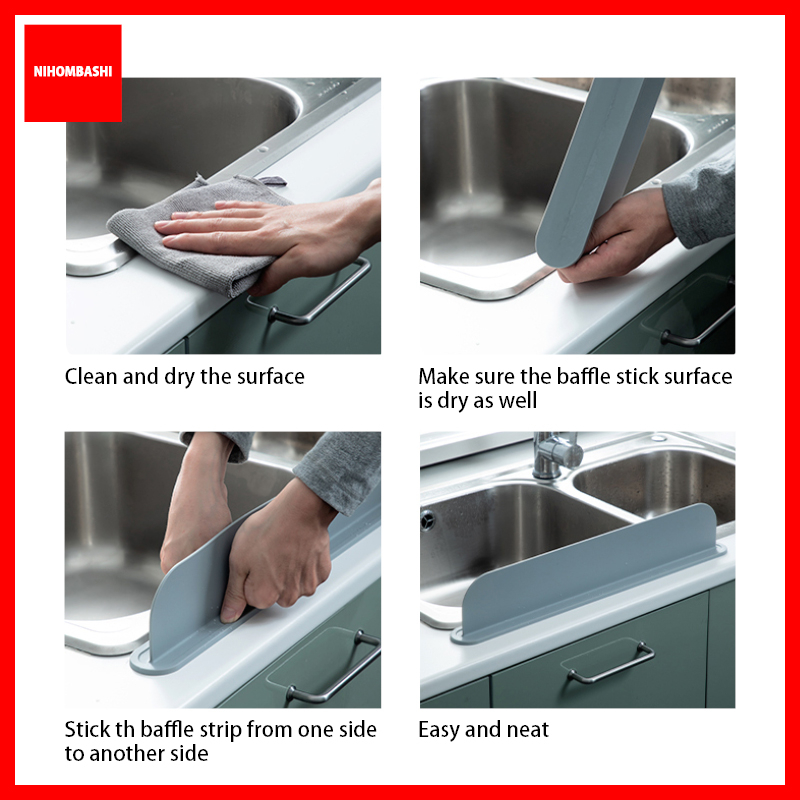 NIHOMBASHI

Clean and dry the surface

Make sure the baffle stick surface is dry as well

Stick th baffle strip from one side to another side

Easy and neat