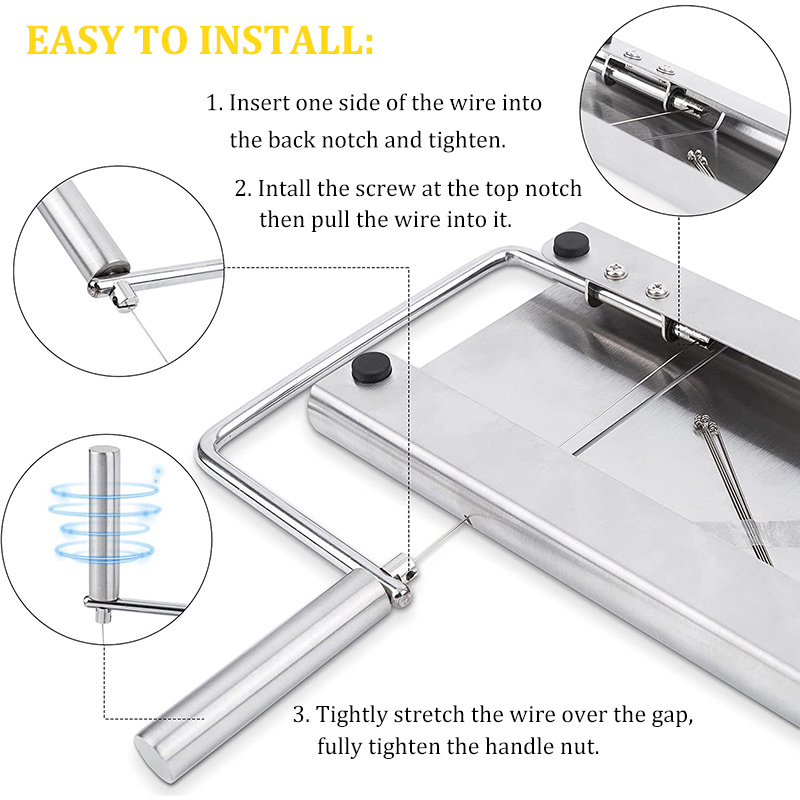 EASY TO INSTALL:

1. Insert one side of the wire into the back notch and tighten.

2. Intall the screw at the top notch then pull the wire into it.

3. Tightly stretch the wire over the gap, fully tighten the handle nut.