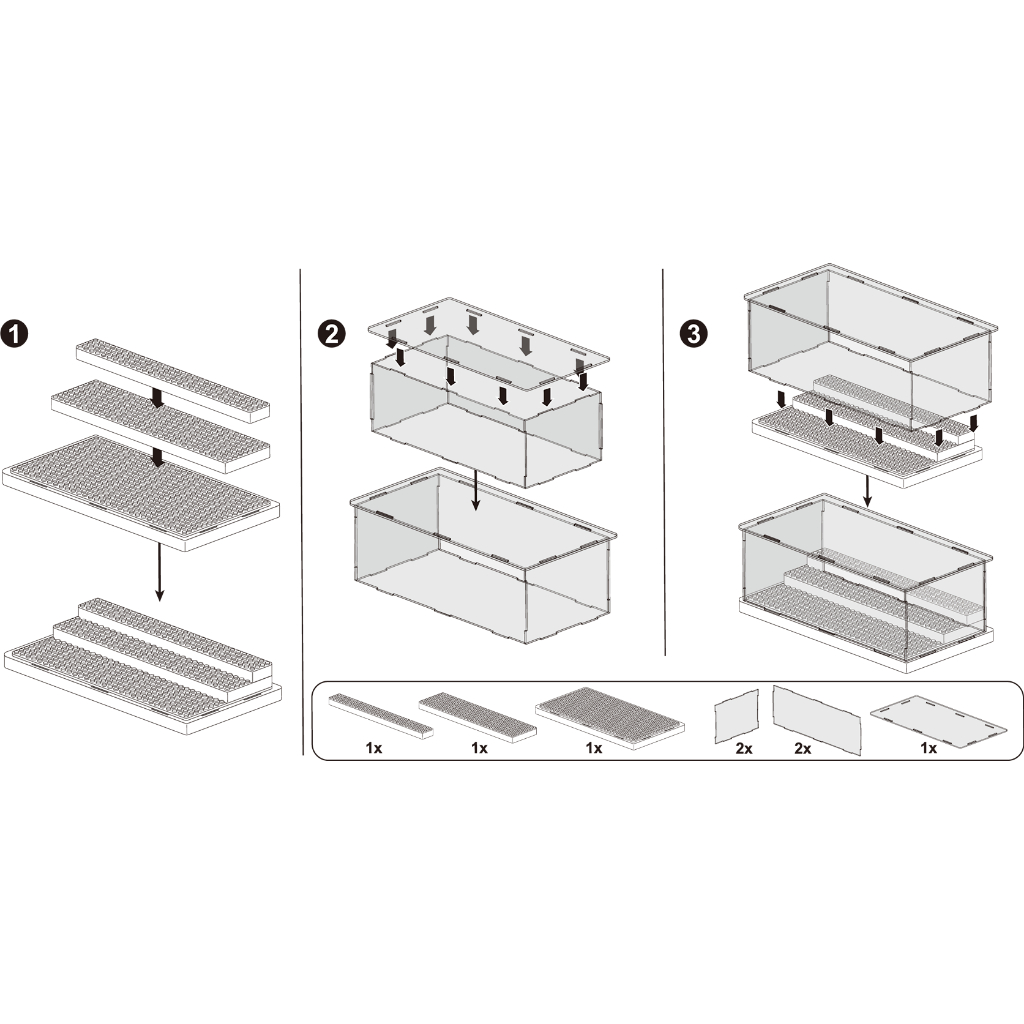 1

2

3

1x 1x 1x 2x 2x 1x