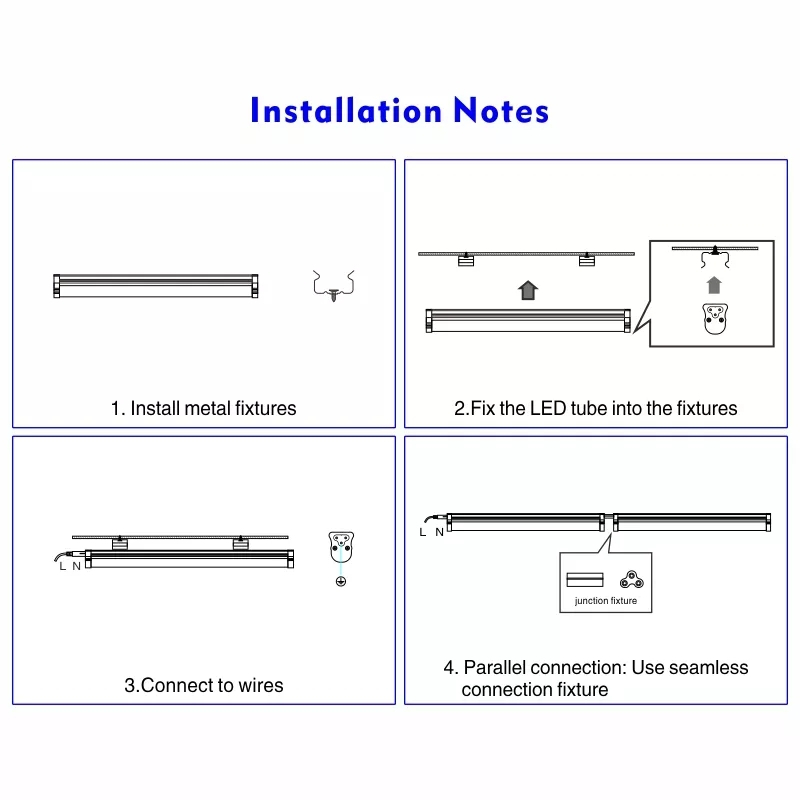 Installation Notes

1. Install metal fixtures

2.Fix the LED tube into the fixtures

L N

3.Connect to wires

L N

junction fixture

4. Parallel connection: Use seamless connection fixture