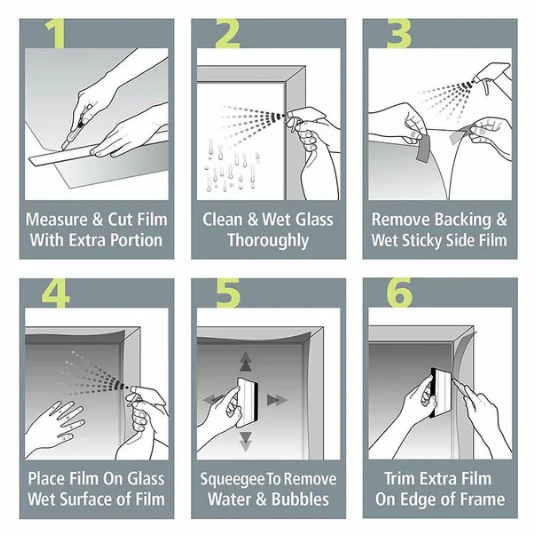 1
Measure & Cut Film With Extra Portion

2
Clean & Wet Glass Thoroughly

3
Remove Backing & Wet Sticky Side Film

4
Place Film On Glass Wet Surface of Film

5
Squeegee To Remove Water & Bubbles

6
Trim Extra Film On Edge of Frame