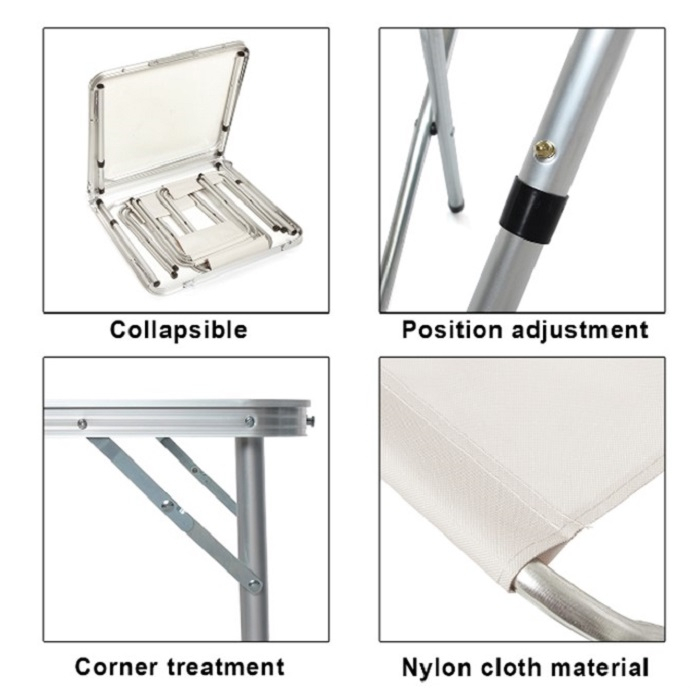 Collapsible

Position adjustment

Corner treatment

Nylon cloth material