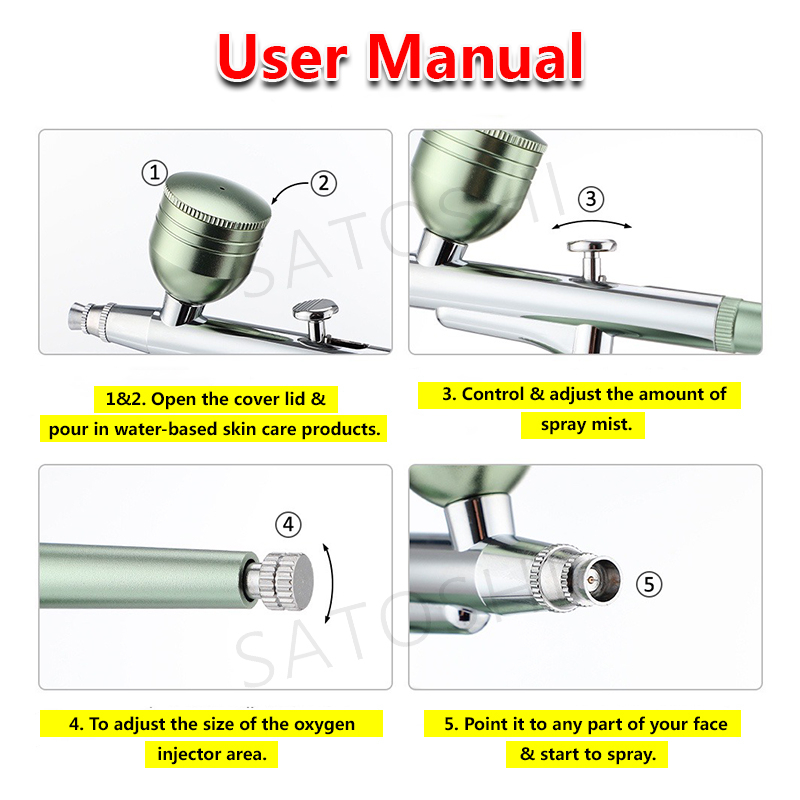 User Manual

①

②

SATOSHI

③

1&2. Open the cover lid & pour in water-based skin care products.

3. Control & adjust the amount of spray mist.

④

SATOSHI

⑤

4. To adjust the size of the oxygen injector area.

5. Point it to any part of your face & start to spray.