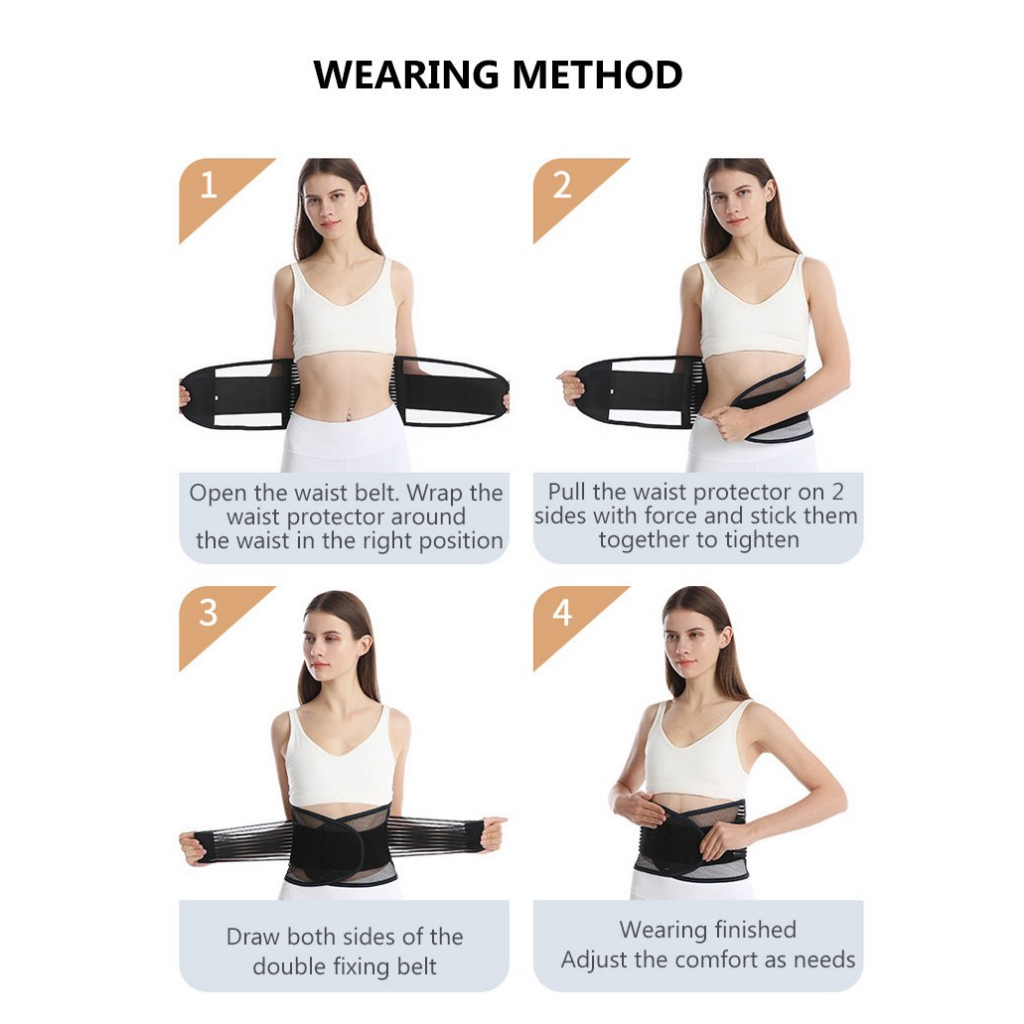 WEARING METHOD

1

Open the waist belt. Wrap the waist protector around the waist in the right position

2

Pull the waist protector on 2 sides with force and stick them together to tighten

3

Draw both sides of the double fixing belt

4

Wearing finished
Adjust the comfort as needs