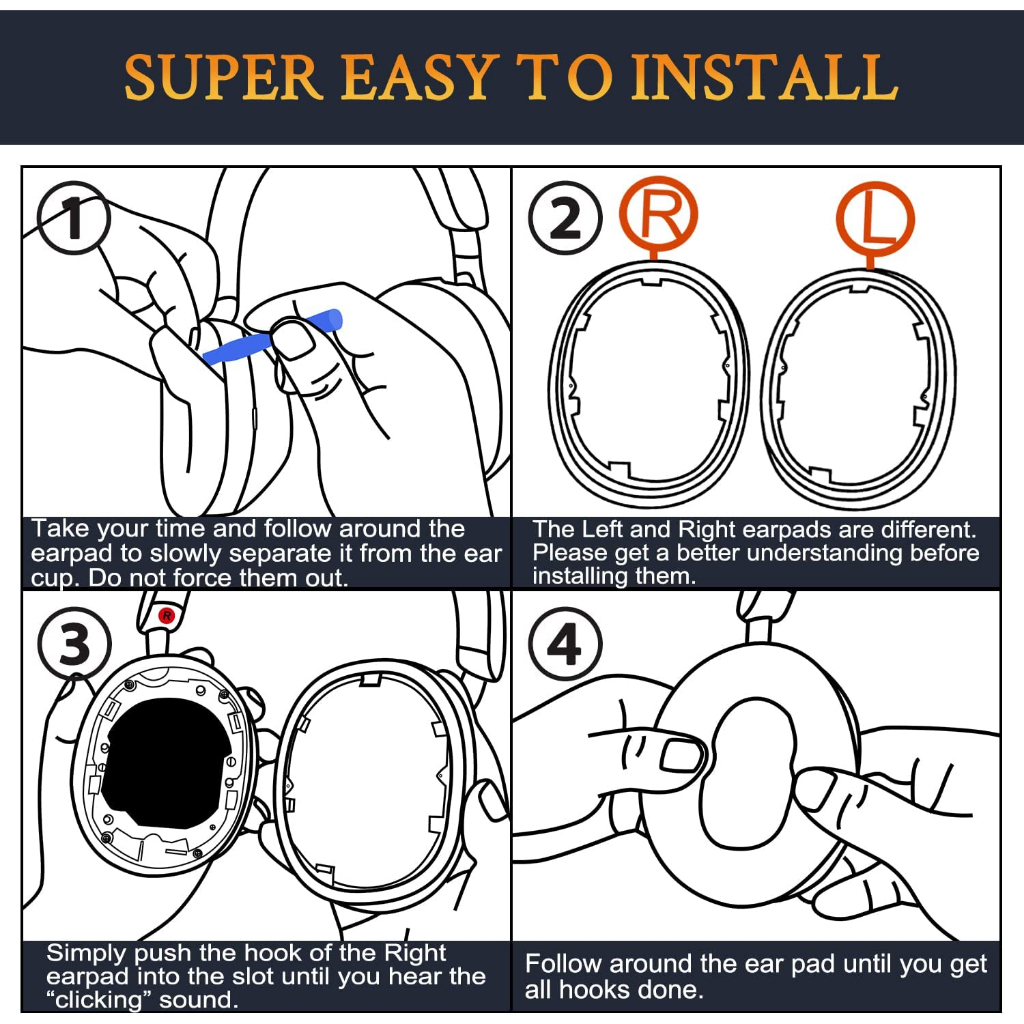 SUPER EASY TO INSTALL

1

Take your time and follow around the earpad to slowly separate it from the ear cup. Do not force them out.

2 R L

The Left and Right earpads are different. Please get a better understanding before installing them.

3 R

Simply push the hook of the Right earpad into the slot until you hear the "clicking" sound.

4

Follow around the ear pad until you get all hooks done.