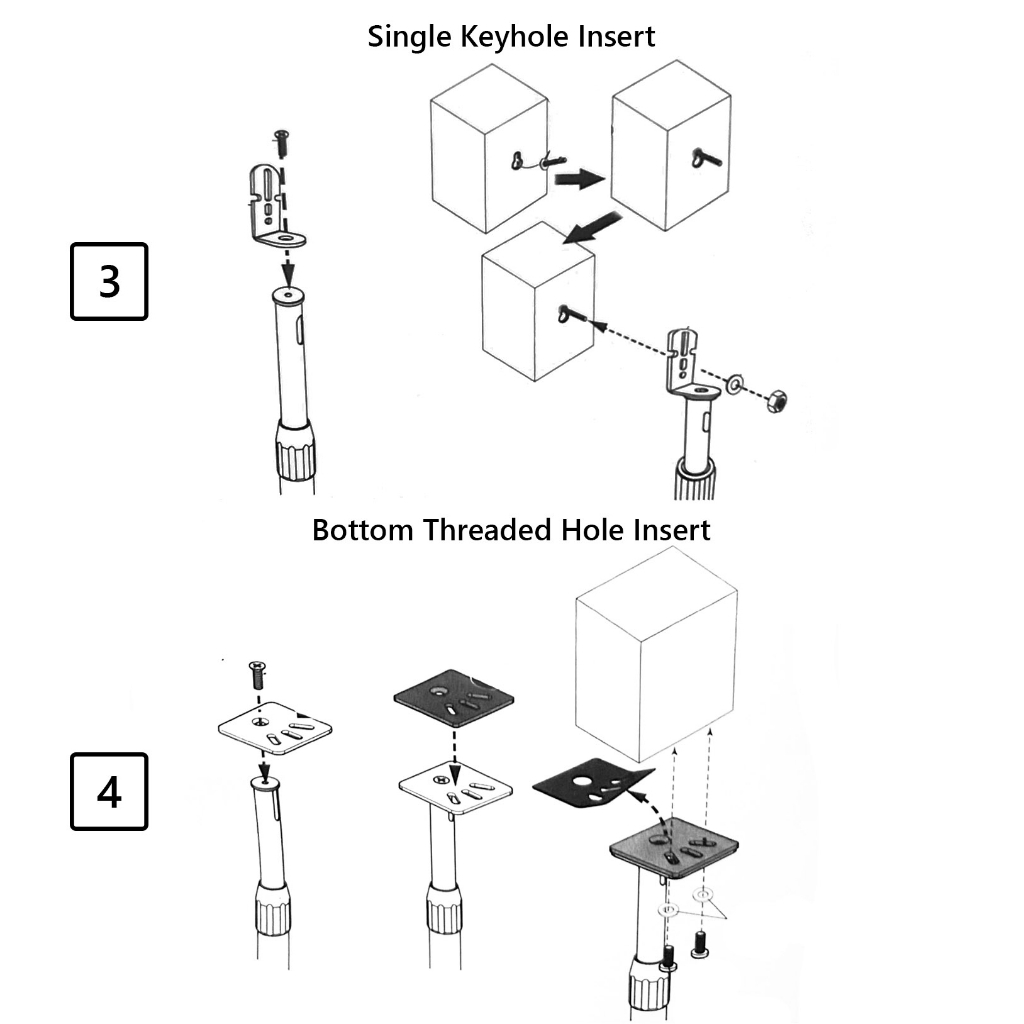 Single Keyhole Insert

3

Bottom Threaded Hole Insert

4