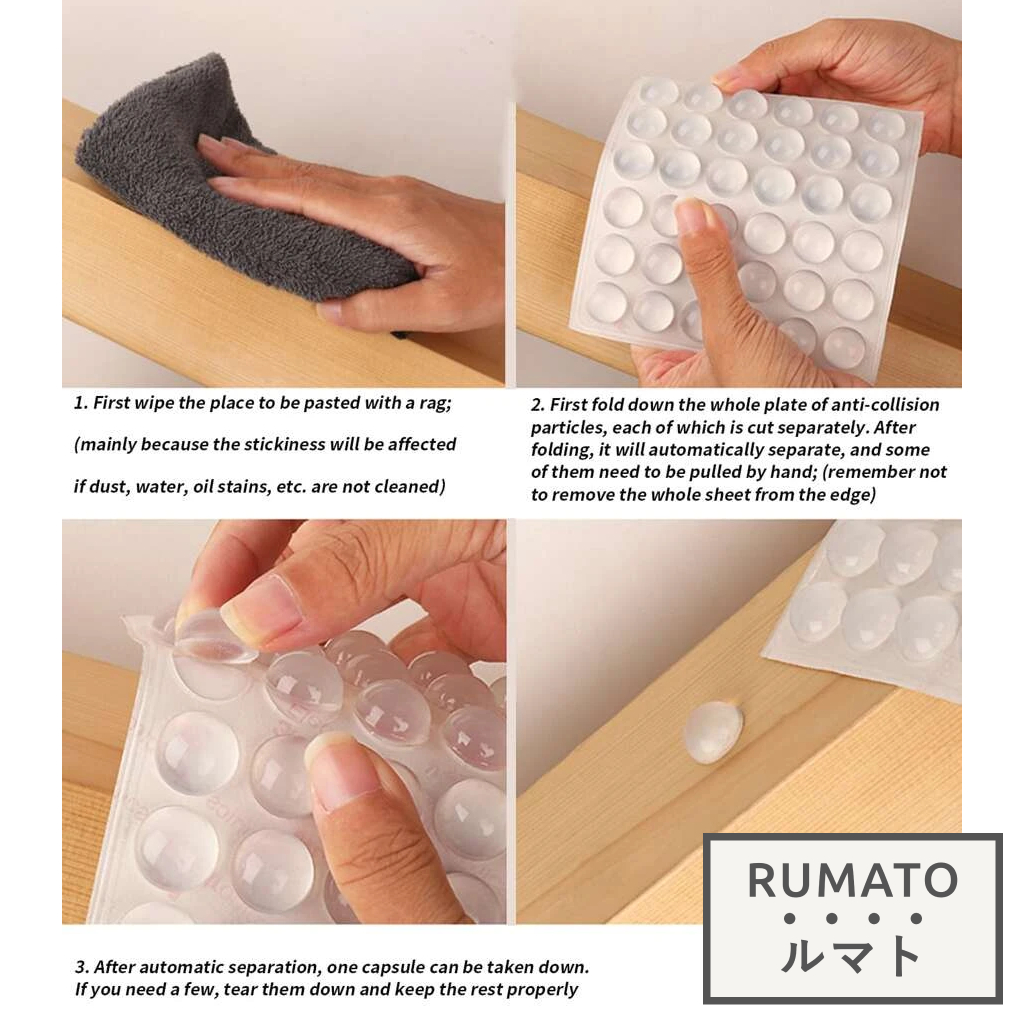 1. First wipe the place to be pasted with a rag;

(mainly because the stickiness will be affected

if dust, water, oil stains, etc. are not cleaned)

2. First fold down the whole plate of anti-collision particles, each of which is cut separately. After folding, it will automatically separate, and some of them need to be pulled by hand; (remember not to remove the whole sheet from the edge)

3. After automatic separation, one capsule can be taken down. If you need a few, tear them down and keep the rest properly

RUMATO
ルマト