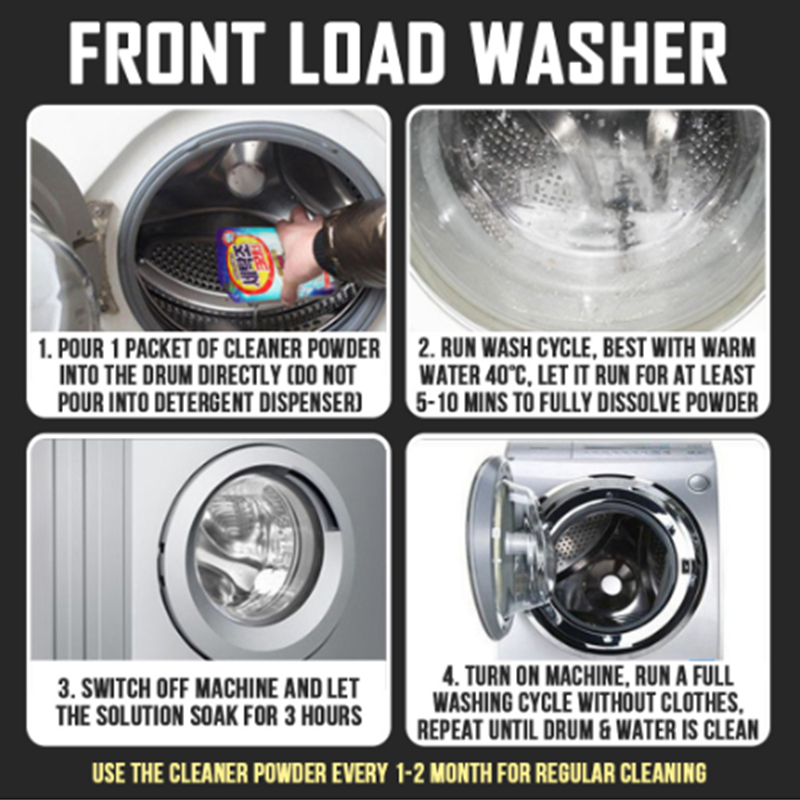 FRONT LOAD WASHER

1. POUR 1 PACKET OF CLEANER POWDER INTO THE DRUM DIRECTLY (DO NOT POUR INTO DETERGENT DISPENSER)

2. RUN WASH CYCLE, BEST WITH WARM WATER 40°C, LET IT RUN FOR AT LEAST 5-10 MINS TO FULLY DISSOLVE POWDER

3. SWITCH OFF MACHINE AND LET THE SOLUTION SOAK FOR 3 HOURS

4. TURN ON MACHINE, RUN A FULL WASHING CYCLE WITHOUT CLOTHES, REPEAT UNTIL DRUM & WATER IS CLEAN

USE THE CLEANER POWDER EVERY 1-2 MONTH FOR REGULAR CLEANING