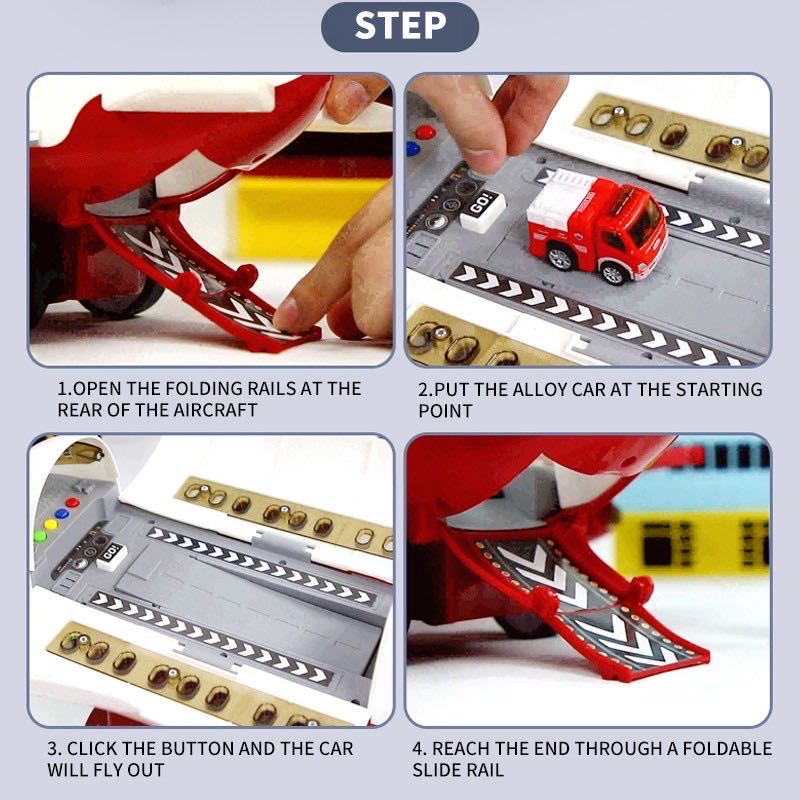 STEP

GO!

1.OPEN THE FOLDING RAILS AT THE REAR OF THE AIRCRAFT

2.PUT THE ALLOY CAR AT THE STARTING POINT

GO!

3. CLICK THE BUTTON AND THE CAR WILL FLY OUT

4. REACH THE END THROUGH A FOLDABLE SLIDE RAIL