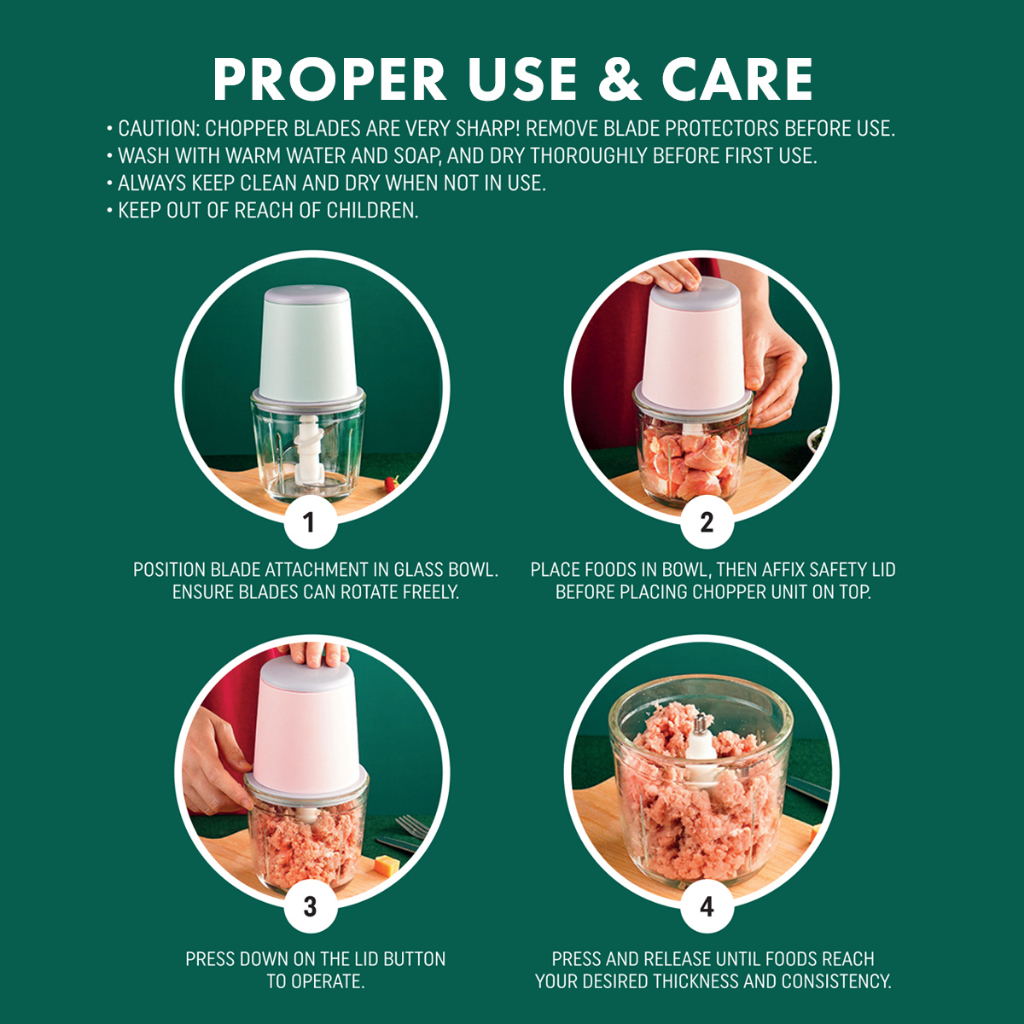 PROPER USE & CARE

• CAUTION: CHOPPER BLADES ARE VERY SHARP! REMOVE BLADE PROTECTORS BEFORE USE.
• WASH WITH WARM WATER AND SOAP, AND DRY THOROUGHLY BEFORE FIRST USE.
• ALWAYS KEEP CLEAN AND DRY WHEN NOT IN USE.
• KEEP OUT OF REACH OF CHILDREN.

1

POSITION BLADE ATTACHMENT IN GLASS BOWL. ENSURE BLADES CAN ROTATE FREELY.

2

PLACE FOODS IN BOWL, THEN AFFIX SAFETY LID BEFORE PLACING CHOPPER UNIT ON TOP.

3

PRESS DOWN ON THE LID BUTTON TO OPERATE.

4

PRESS AND RELEASE UNTIL FOODS REACH YOUR DESIRED THICKNESS AND CONSISTENCY.