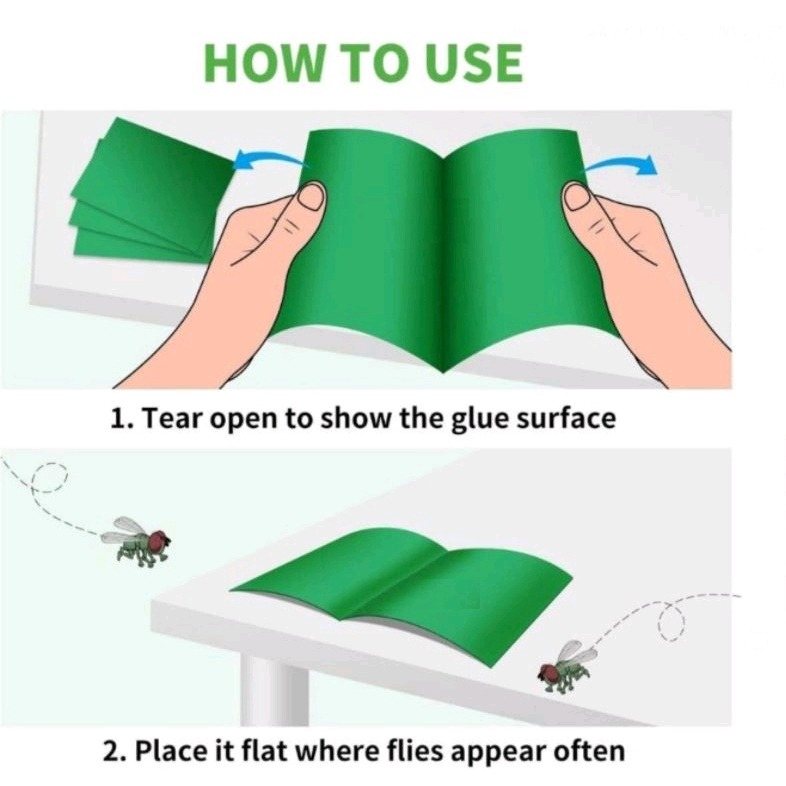 HOW TO USE

1. Tear open to show the glue surface

2. Place it flat where flies appear often