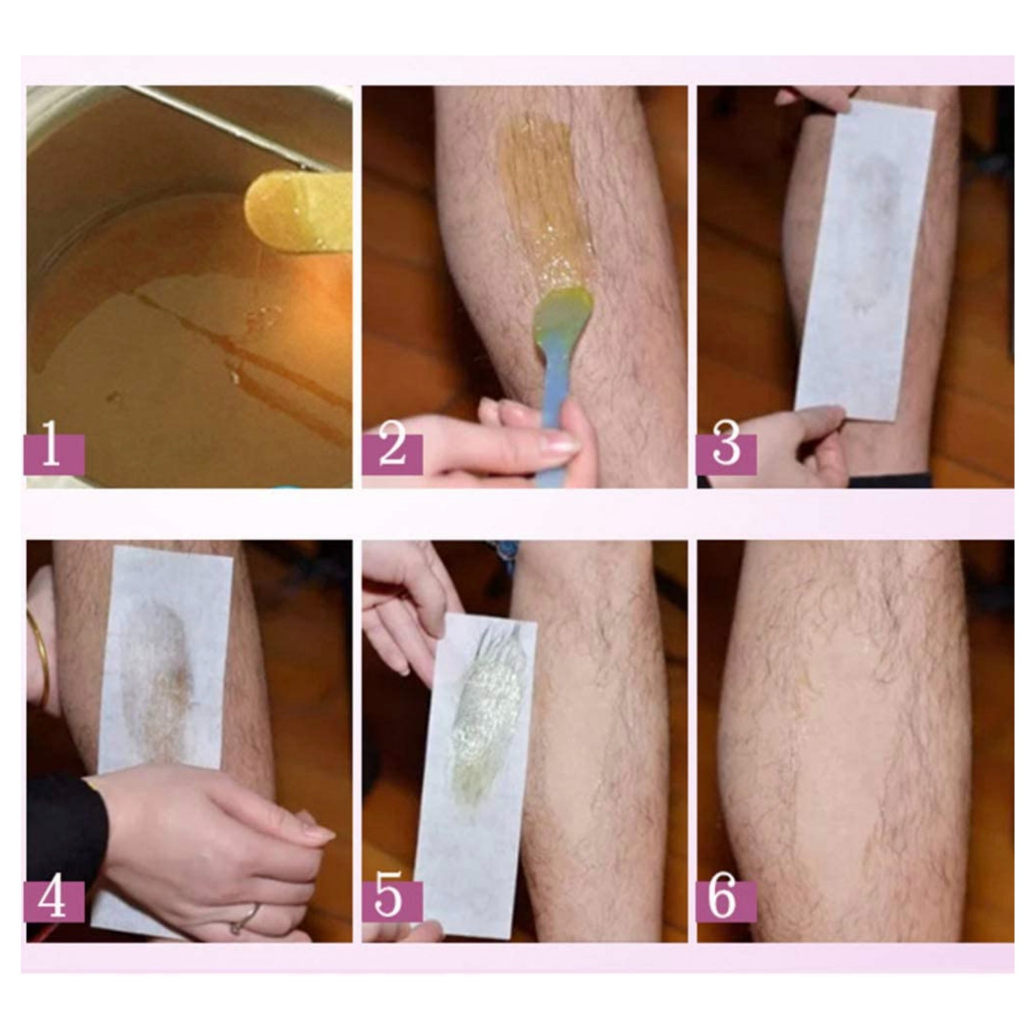 1

2

3

4

5

6