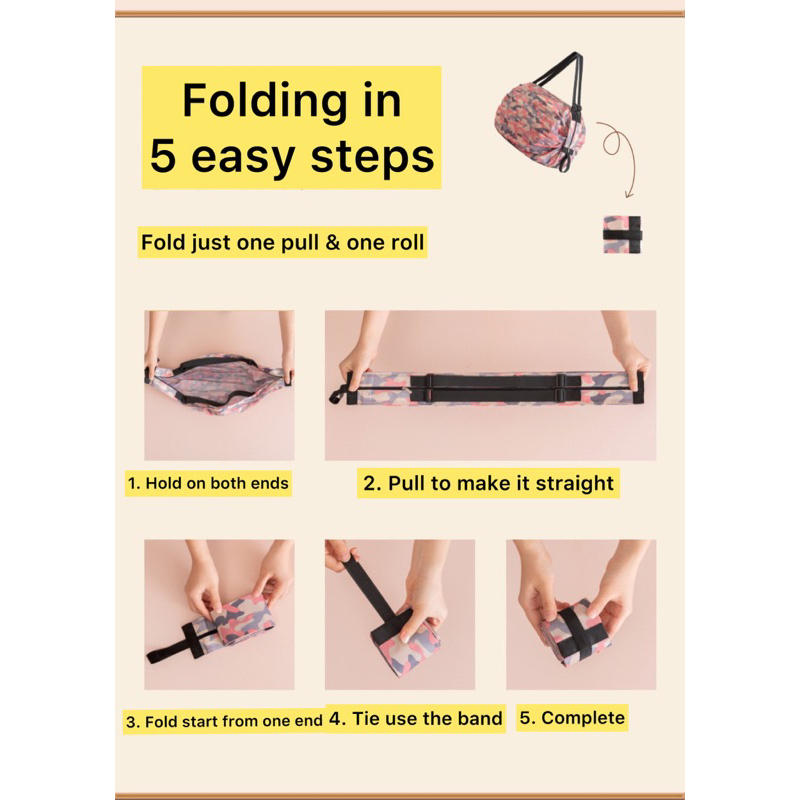 Folding in 5 easy steps

Fold just one pull & one roll

1. Hold on both ends

2. Pull to make it straight

3. Fold start from one end

4. Tie use the band

5. Complete