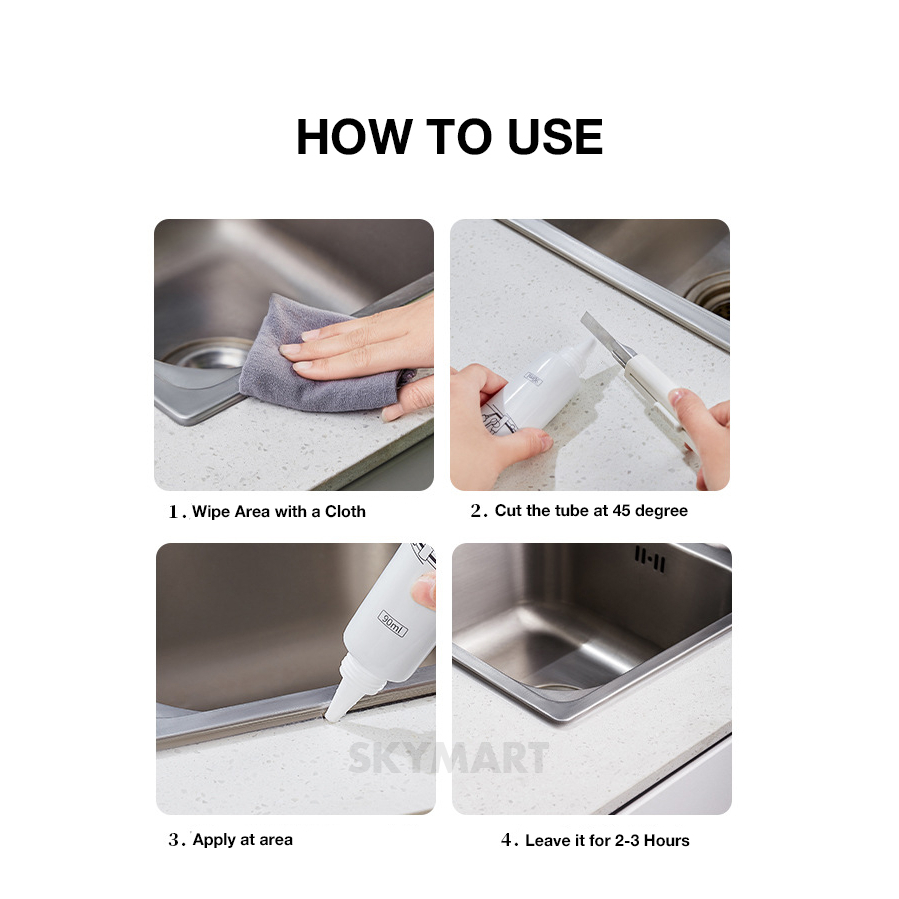 HOW TO USE

1. Wipe Area with a Cloth

2. Cut the tube at 45 degree

90ml

SKYMART

3. Apply at area

4. Leave it for 2-3 Hours