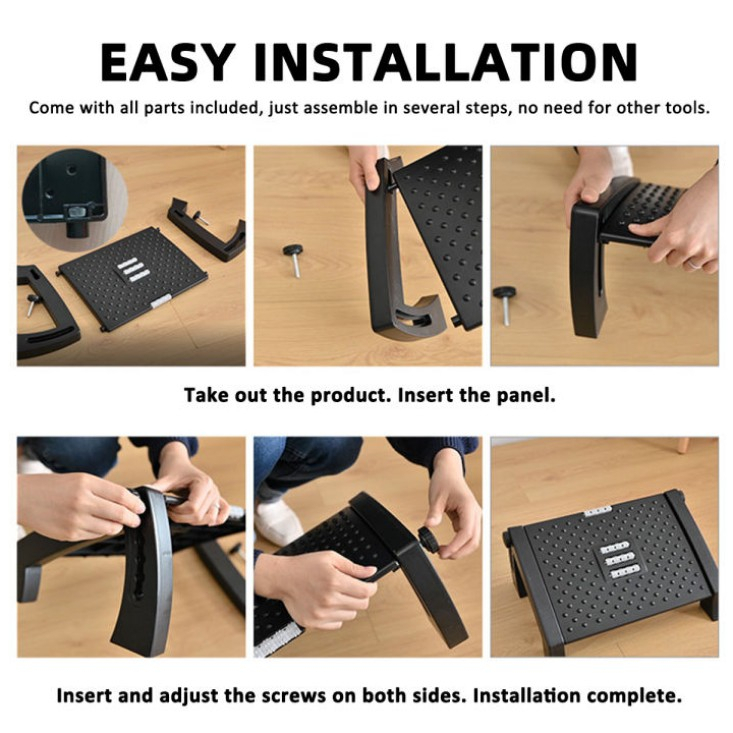 EASY INSTALLATION

Come with all parts included, just assemble in several steps, no need for other tools.

Take out the product. Insert the panel.

Insert and adjust the screws on both sides. Installation complete.