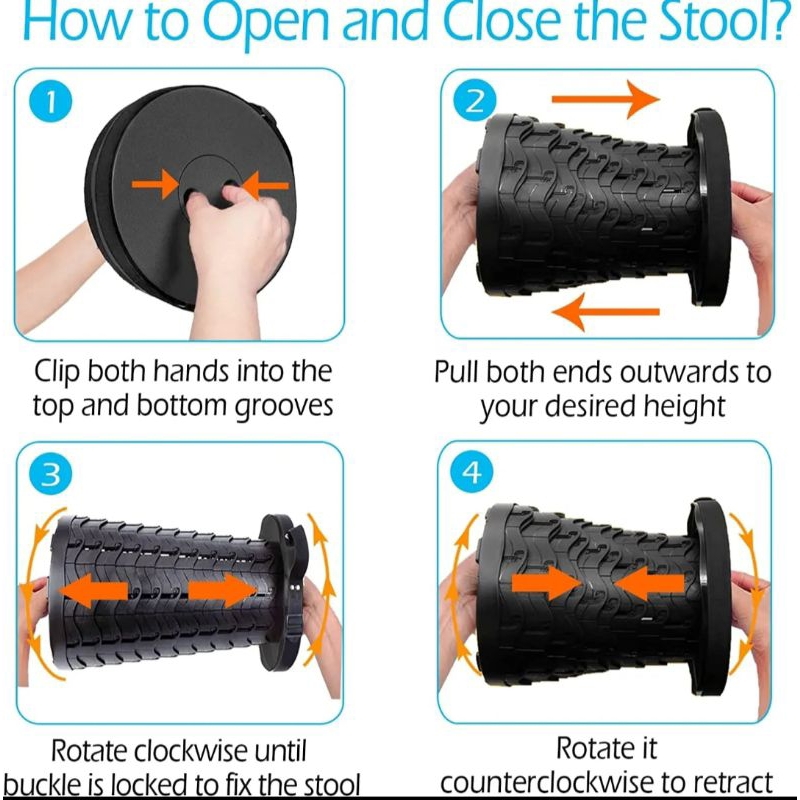 How to Open and Close the Stool?

1

Clip both hands into the top and bottom grooves

2

Pull both ends outwards to your desired height

3

Rotate clockwise until buckle is locked to fix the stool

4

Rotate it counterclockwise to retract