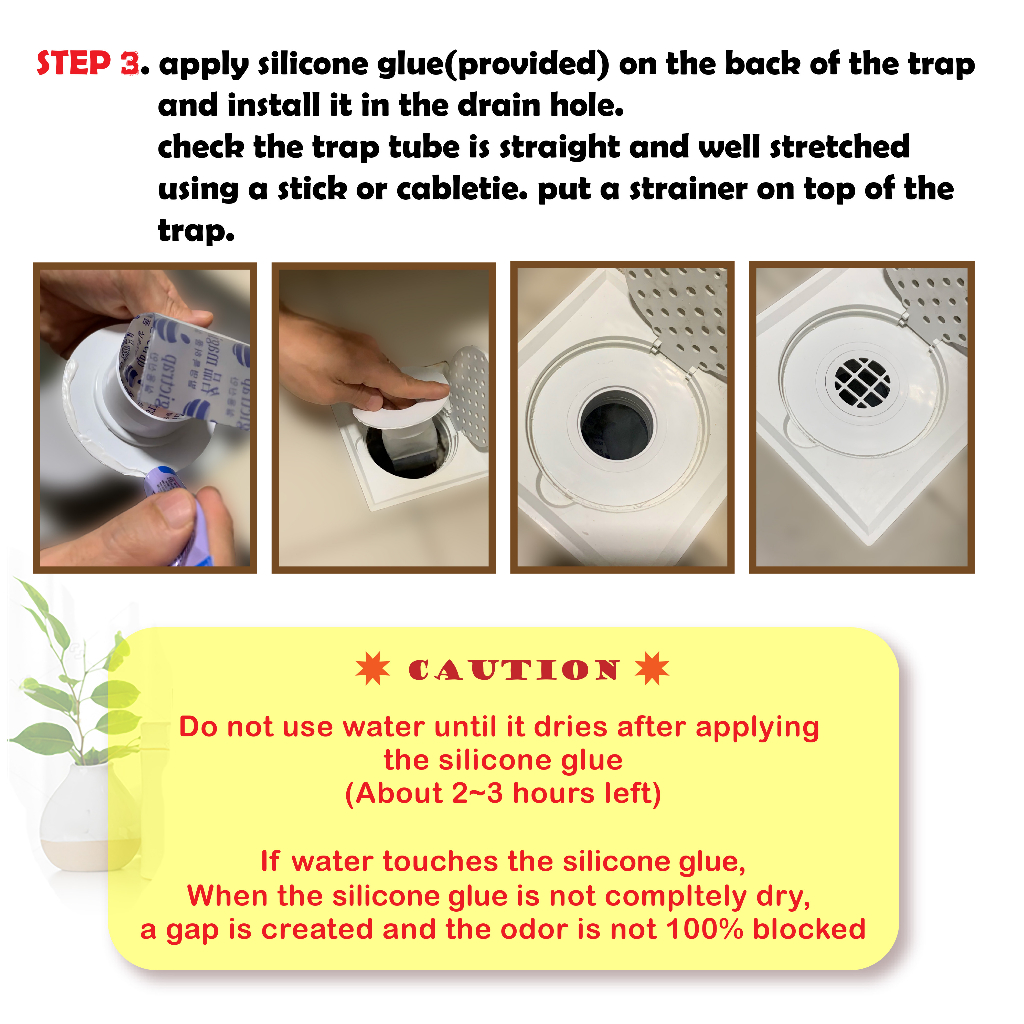 STEP 3. apply silicone glue(provided) on the back of the trap and install it in the drain hole.
check the trap tube is straight and well stretched using a stick or cabletie. put a strainer on top of the trap.

CAUTION

Do not use water until it dries after applying the silicone glue
(About 2~3 hours left)

If water touches the silicone glue,
When the silicone glue is not compltely dry,
a gap is created and the odor is not 100% blocked