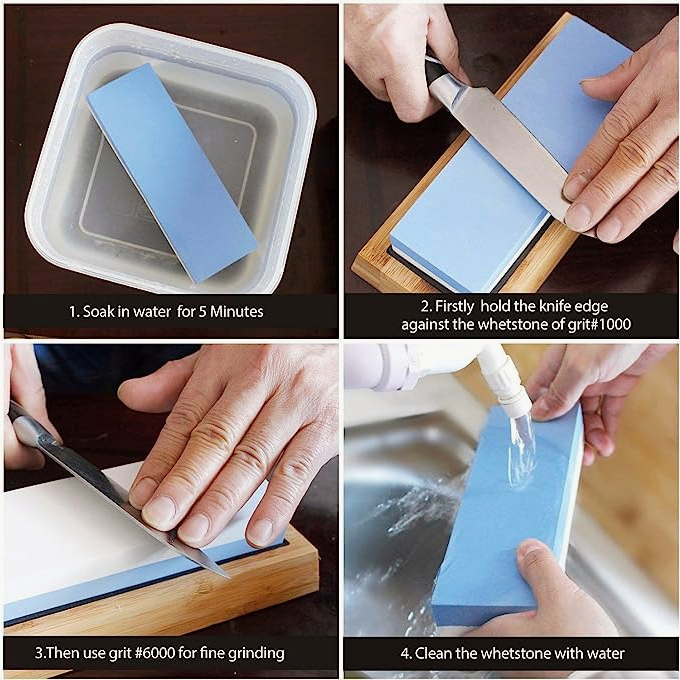 1. Soak in water for 5 Minutes

2. Firstly hold the knife edge against the whetstone of grit#1000

3.Then use grit #6000 for fine grinding

4. Clean the whetstone with water