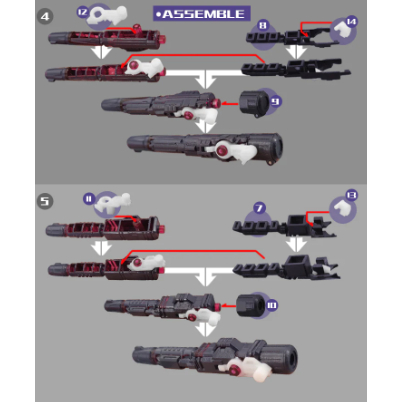 4

12

•ASSEMBLE

8

14

9

5

11

7

13

10