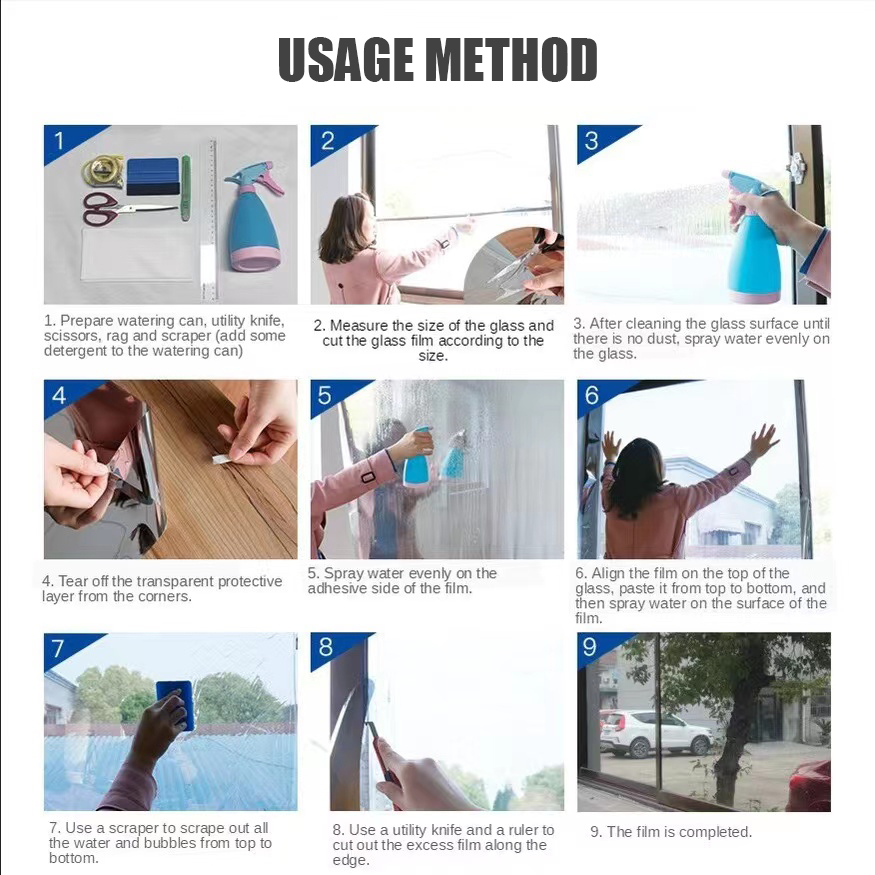 USAGE METHOD

1

1. Prepare watering can, utility knife, scissors, rag and scraper (add some detergent to the watering can)

2

2. Measure the size of the glass and cut the glass film according to the size.

3

3. After cleaning the glass surface until there is no dust, spray water evenly on the glass.

4

4. Tear off the transparent protective layer from the corners.

5

5. Spray water evenly on the adhesive side of the film.

6

6. Align the film on the top of the glass, paste it from top to bottom, and then spray water on the surface of the film.

7

7. Use a scraper to scrape out all the water and bubbles from top to bottom.

8

8. Use a utility knife and a ruler to cut out the excess film along the edge.

9

9. The film is completed.