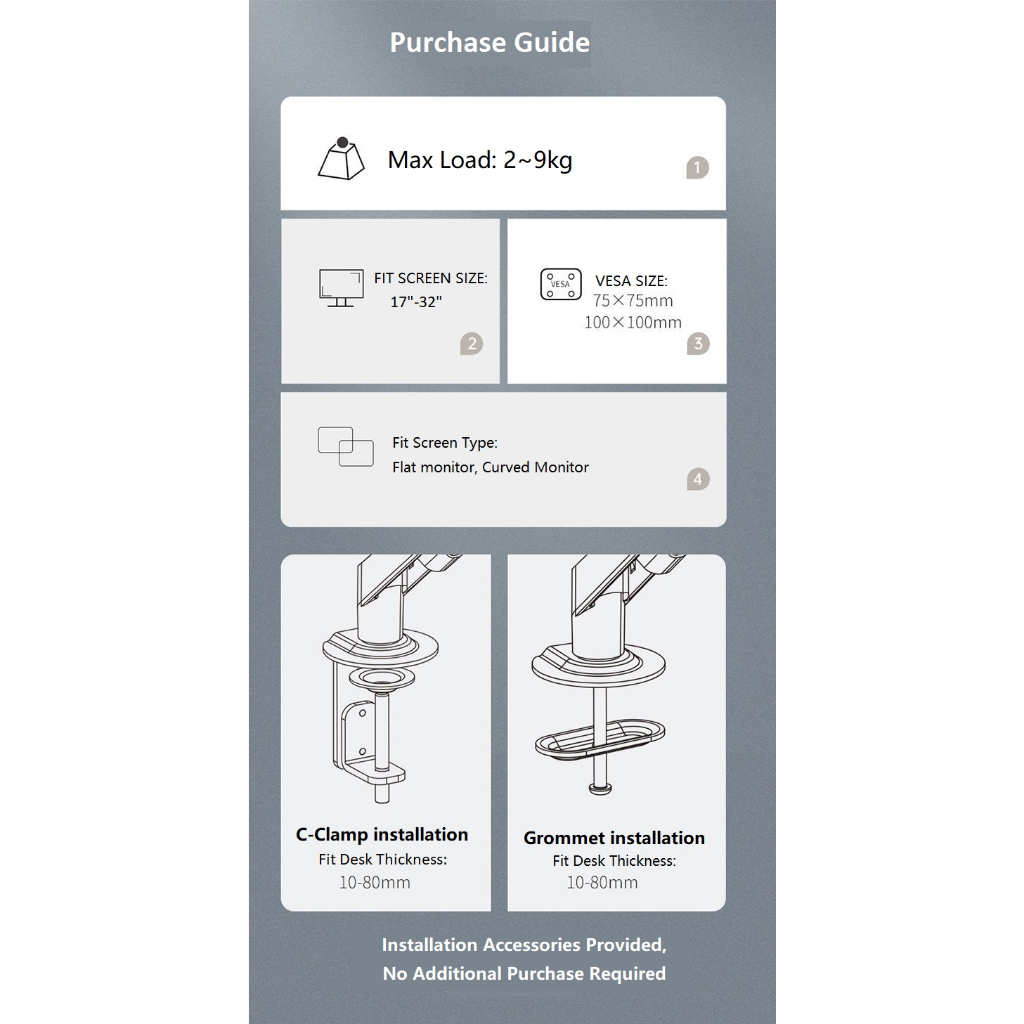 Purchase Guide

Max Load: 2~9kg

1

FIT SCREEN SIZE:
17"-32"

2

VESA

VESA SIZE:
75×75mm
100×100mm

3

Fit Screen Type:
Flat monitor, Curved Monitor

4

C-Clamp installation
Fit Desk Thickness:
10-80mm

Grommet installation
Fit Desk Thickness:
10-80mm

Installation Accessories Provided,
No Additional Purchase Required