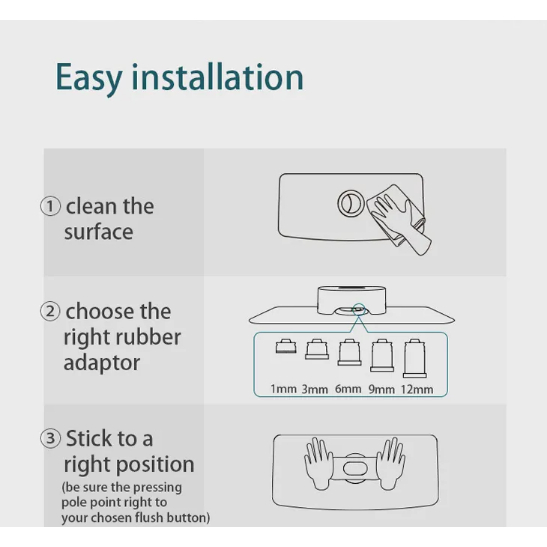 Easy installation

① clean the surface

② choose the right rubber adaptor

1mm 3mm 6mm 9mm 12mm

③ Stick to a right position
(be sure the pressing pole point right to your chosen flush button)