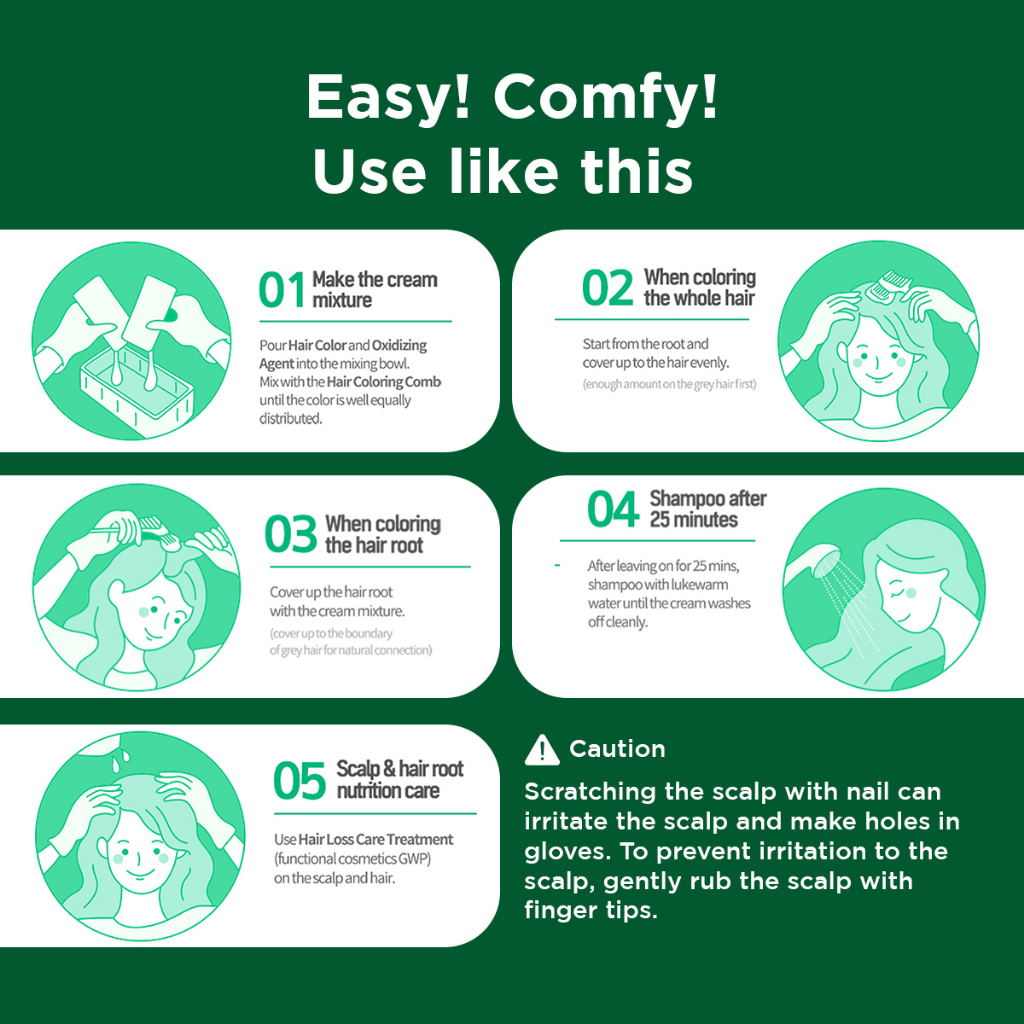 Easy! Comfy!
Use like this

01 Make the cream mixture

Pour Hair Color and Oxidizing Agent into the mixing bowl. Mix with the Hair Coloring Comb until the color is well equally distributed.

02 When coloring the whole hair

Start from the root and cover up to the hair evenly.
(enough amount on the grey hair first)

03 When coloring the hair root

Cover up the hair root with the cream mixture.
(cover up to the boundary of grey hair for natural connection)

04 Shampoo after 25 minutes

- After leaving on for 25 mins, shampoo with lukewarm water until the cream washes off cleanly.

05 Scalp & hair root nutrition care

Use Hair Loss Care Treatment (functional cosmetics GWP) on the scalp and hair.

Caution

Scratching the scalp with nail can irritate the scalp and make holes in gloves. To prevent irritation to the scalp, gently rub the scalp with finger tips.