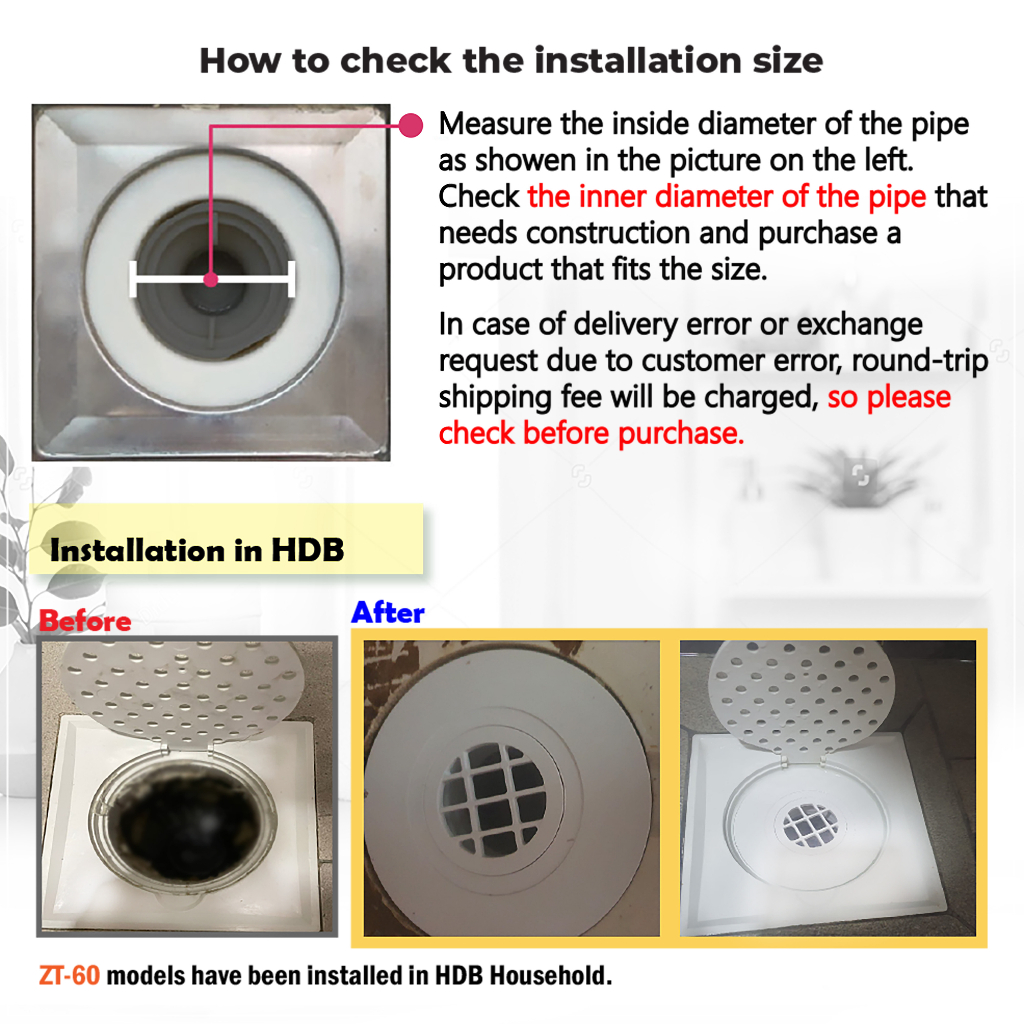 How to check the installation size

Measure the inside diameter of the pipe as showen in the picture on the left. Check the inner diameter of the pipe that needs construction and purchase a product that fits the size.

In case of delivery error or exchange request due to customer error, round-trip shipping fee will be charged, so please check before purchase.

Installation in HDB

Before

After

ZT-60 models have been installed in HDB Household.