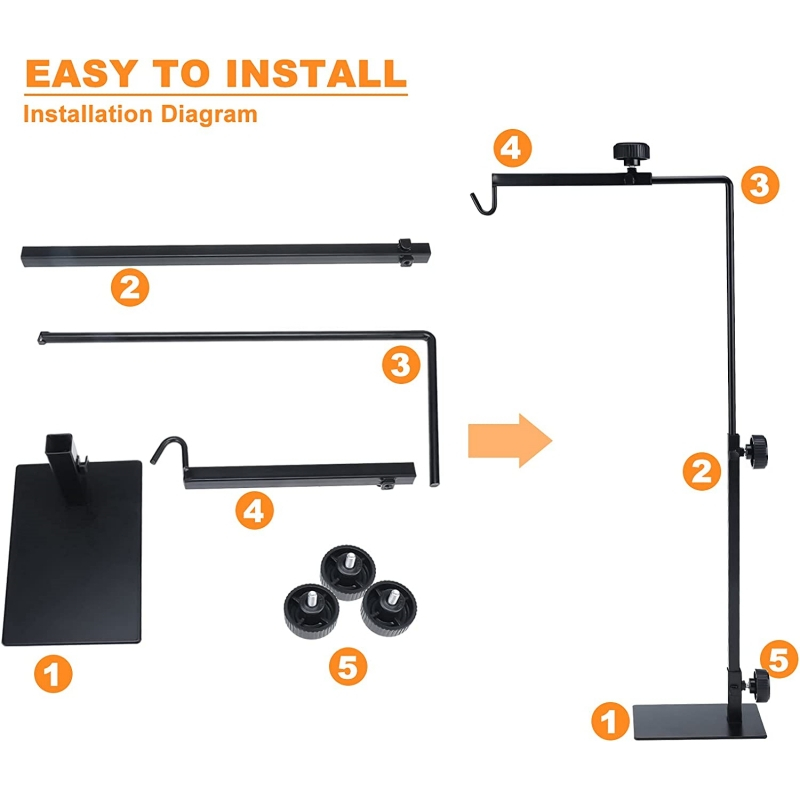 EASY TO INSTALL
Installation Diagram

2

3

4

1

5

4

3

2

5

1