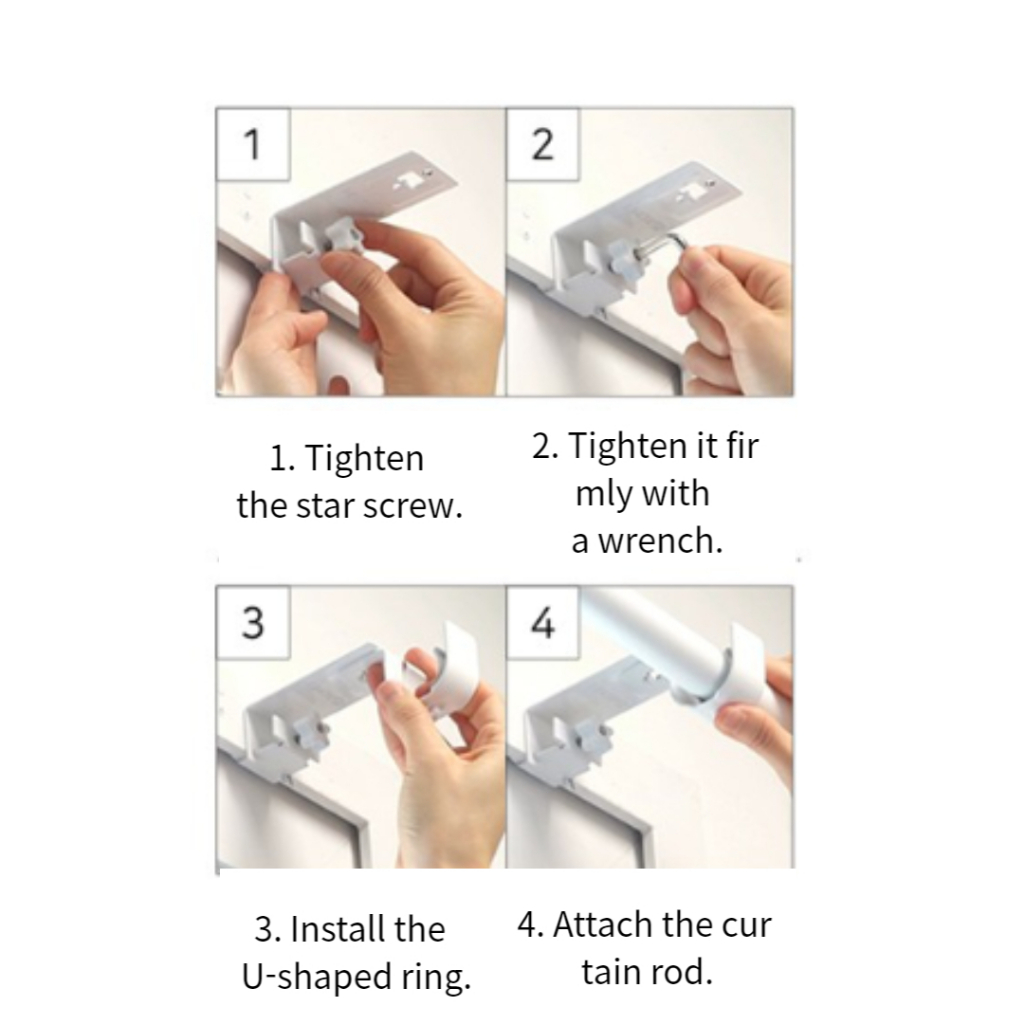 1

2

1. Tighten the star screw.

2. Tighten it fir mly with a wrench.

3

4

3. Install the U-shaped ring.

4. Attach the cur tain rod.