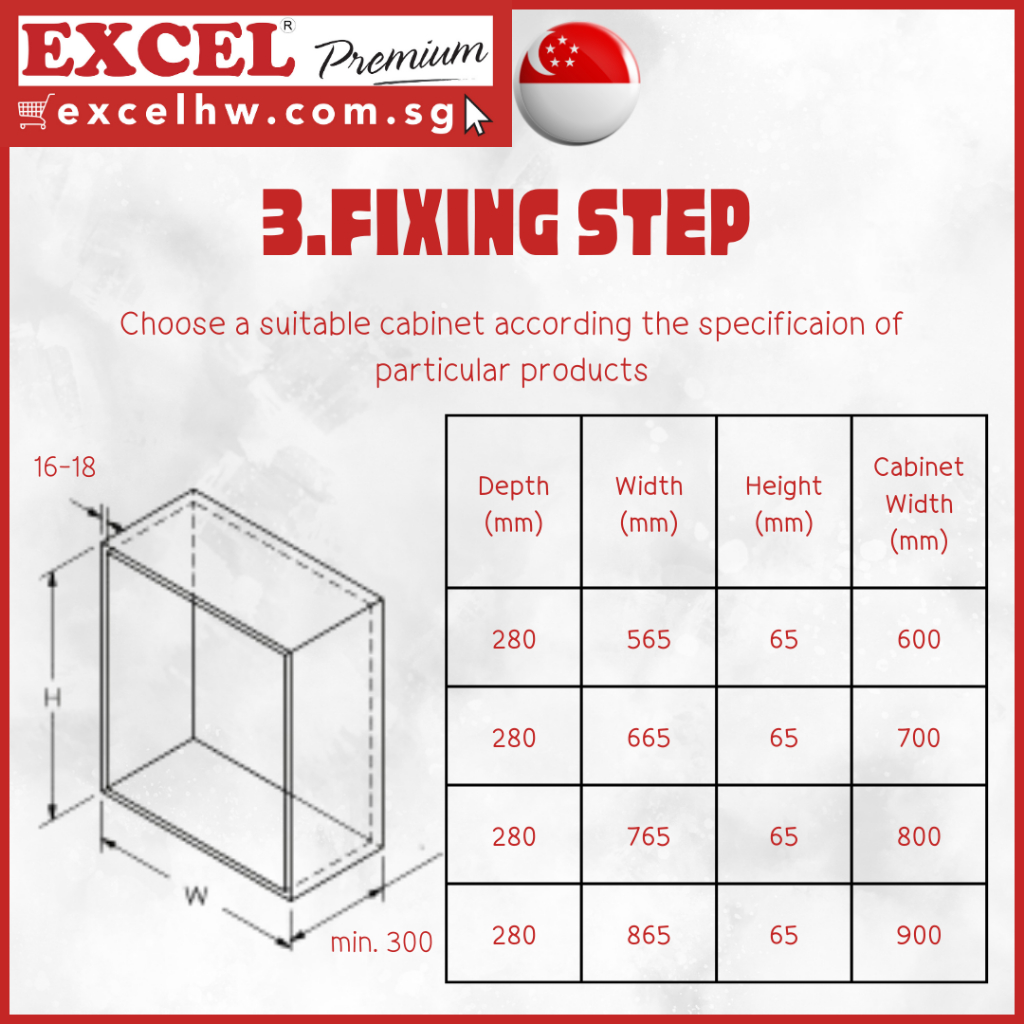 EXCEL® Premium
excelhw.com.sg

3.FIXING STEP

Choose a suitable cabinet according the specificaion of particular products

16-18

H

W

min. 300

| Depth (mm) | Width (mm) | Height (mm) | Cabinet Width (mm) |
|---|---|---|---|
| 280 | 565 | 65 | 600 |
| 280 | 665 | 65 | 700 |
| 280 | 765 | 65 | 800 |
| 280 | 865 | 65 | 900 |