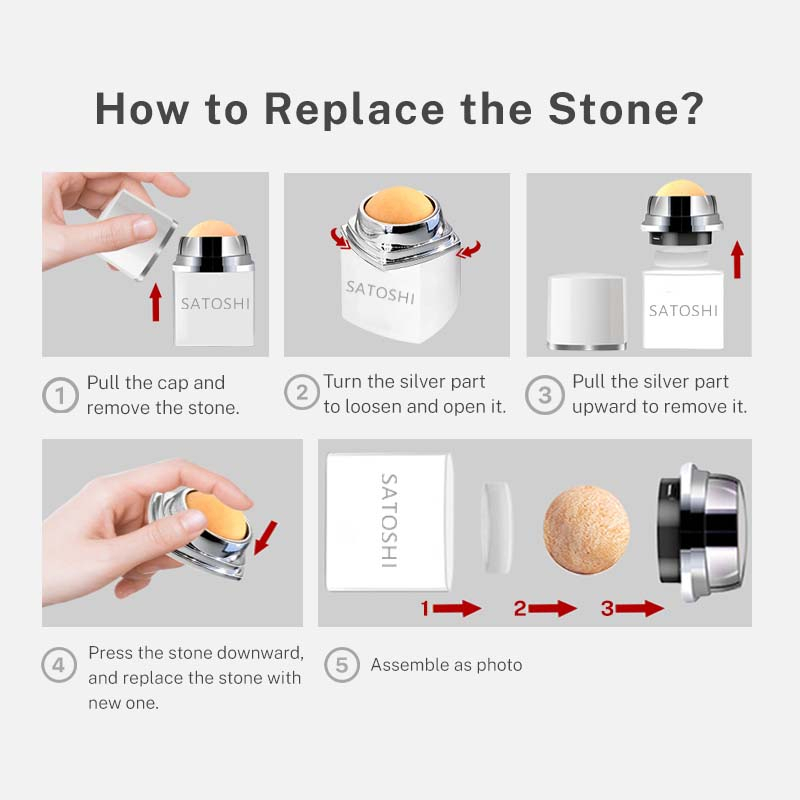 How to Replace the Stone?

SATOSHI

SATOSHI

SATOSHI

1 Pull the cap and remove the stone.

2 Turn the silver part to loosen and open it.

3 Pull the silver part upward to remove it.

SATOSHI

1 2 3

4 Press the stone downward, and replace the stone with new one.

5 Assemble as photo