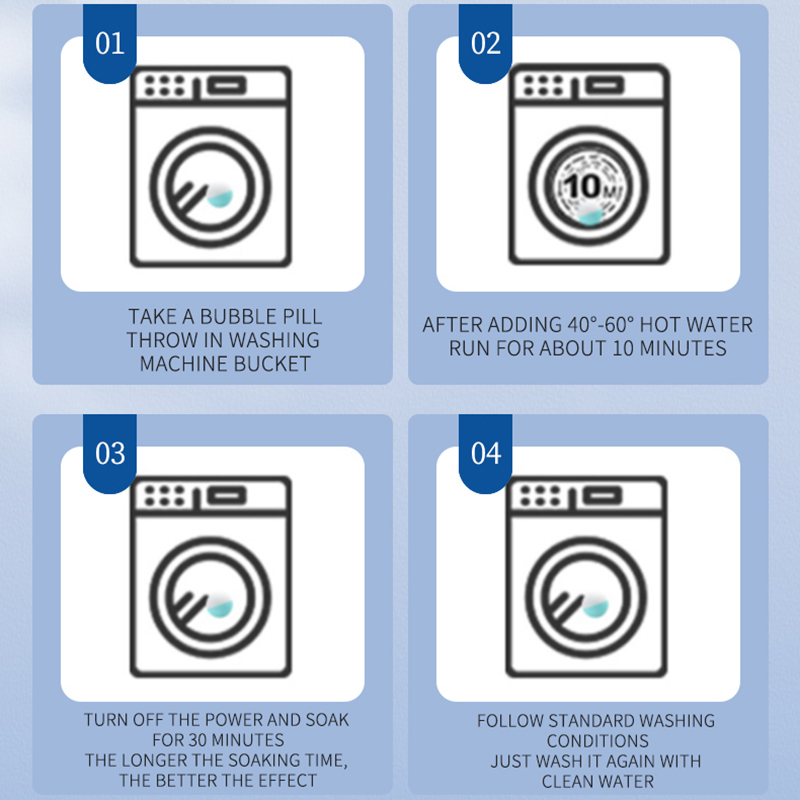 01

TAKE A BUBBLE PILL
THROW IN WASHING
MACHINE BUCKET

02

10M

AFTER ADDING 40°-60° HOT WATER
RUN FOR ABOUT 10 MINUTES

03

TURN OFF THE POWER AND SOAK
FOR 30 MINUTES
THE LONGER THE SOAKING TIME,
THE BETTER THE EFFECT

04

FOLLOW STANDARD WASHING
CONDITIONS
JUST WASH IT AGAIN WITH
CLEAN WATER