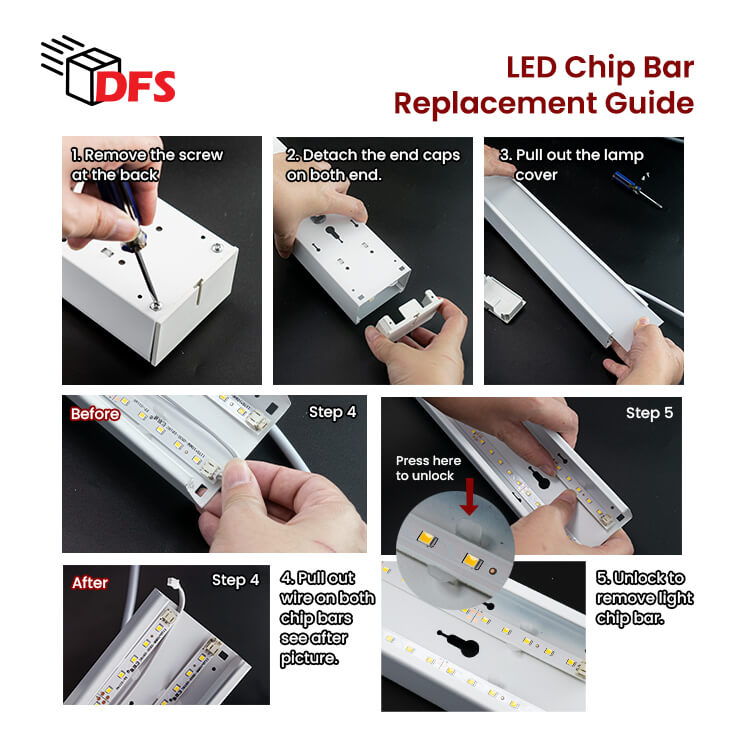 DFS

LED Chip Bar Replacement Guide

1. Remove the screw at the back

2. Detach the end caps on both end.

3. Pull out the lamp cover

Before

Step 4

Step 5

Press here to unlock

After

Step 4

4. Pull out wire on both chip bars see after picture.

5. Unlock to remove light chip bar.