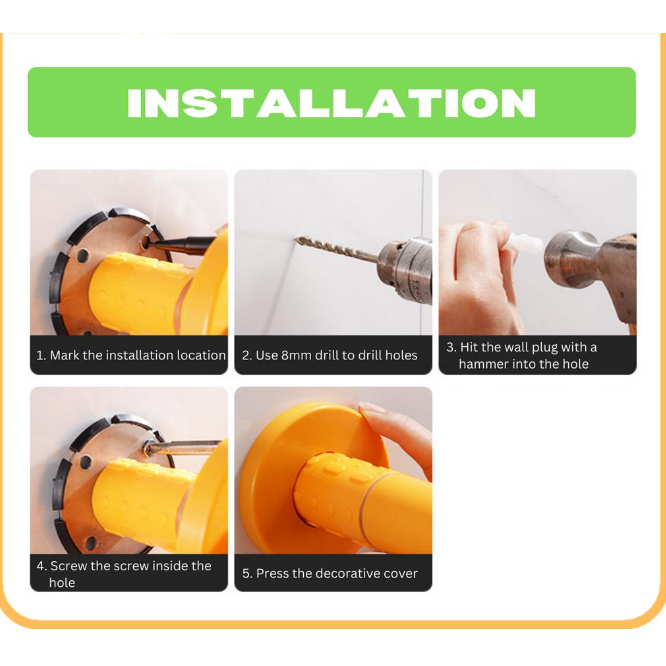 INSTALLATION

1. Mark the installation location

2. Use 8mm drill to drill holes

3. Hit the wall plug with a hammer into the hole

4. Screw the screw inside the hole

5. Press the decorative cover