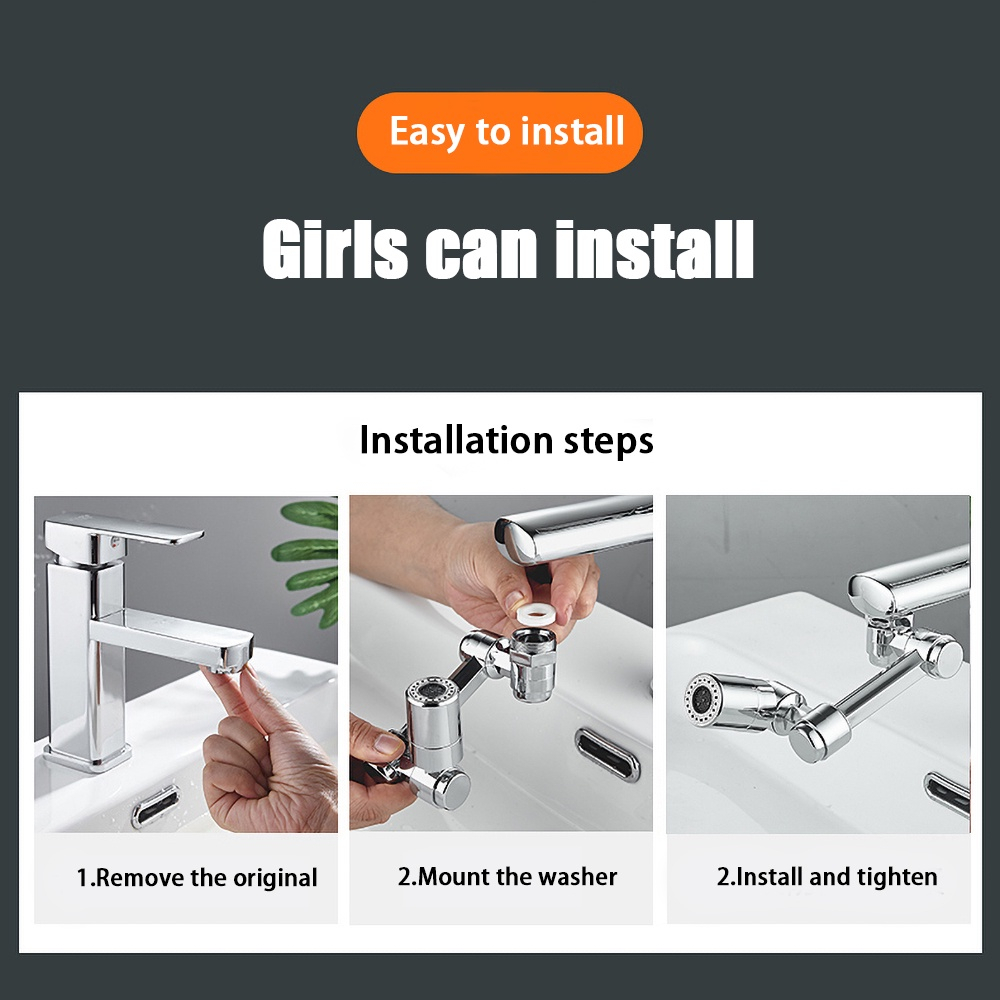 Easy to install

Girls can install

Installation steps

1.Remove the original

2.Mount the washer

2.Install and tighten