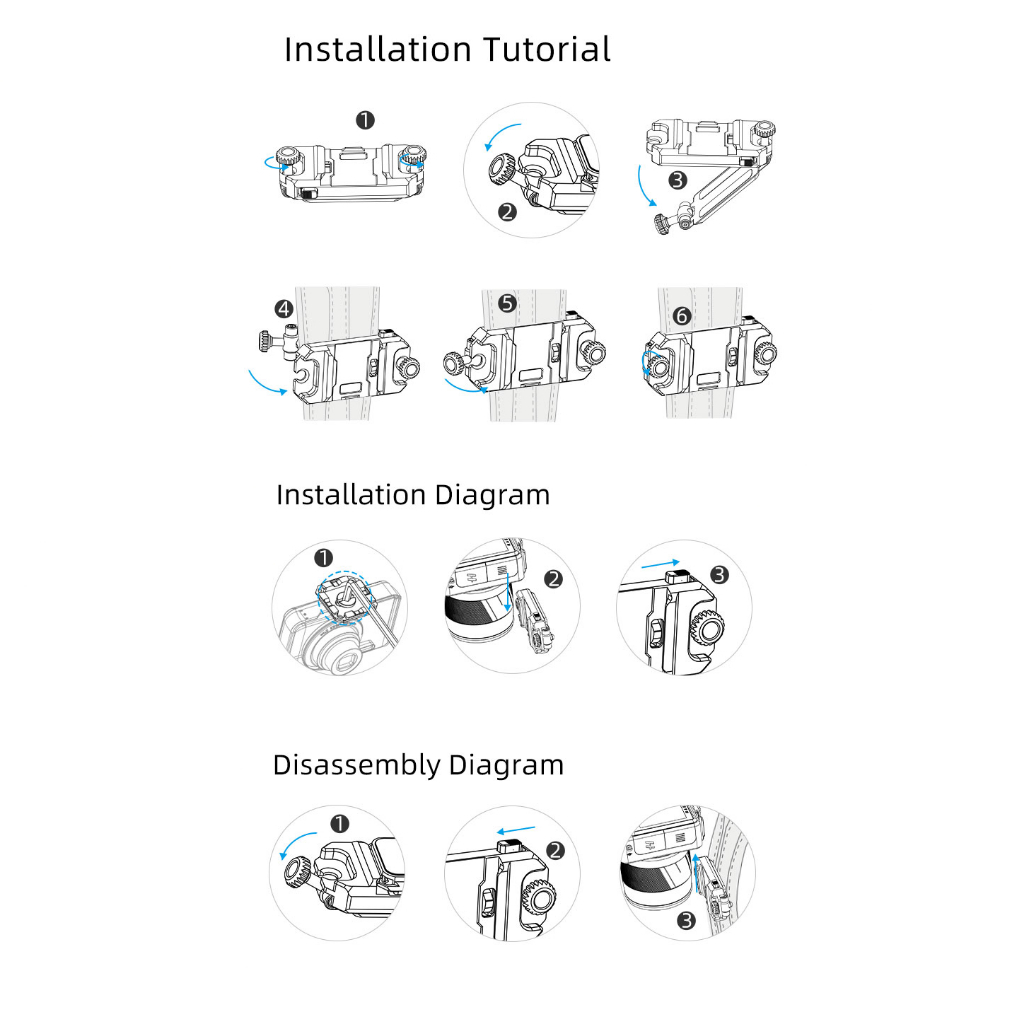 Installation Tutorial

1

2

3

4

5

6

Installation Diagram

1

2

3

Disassembly Diagram

1

2

3