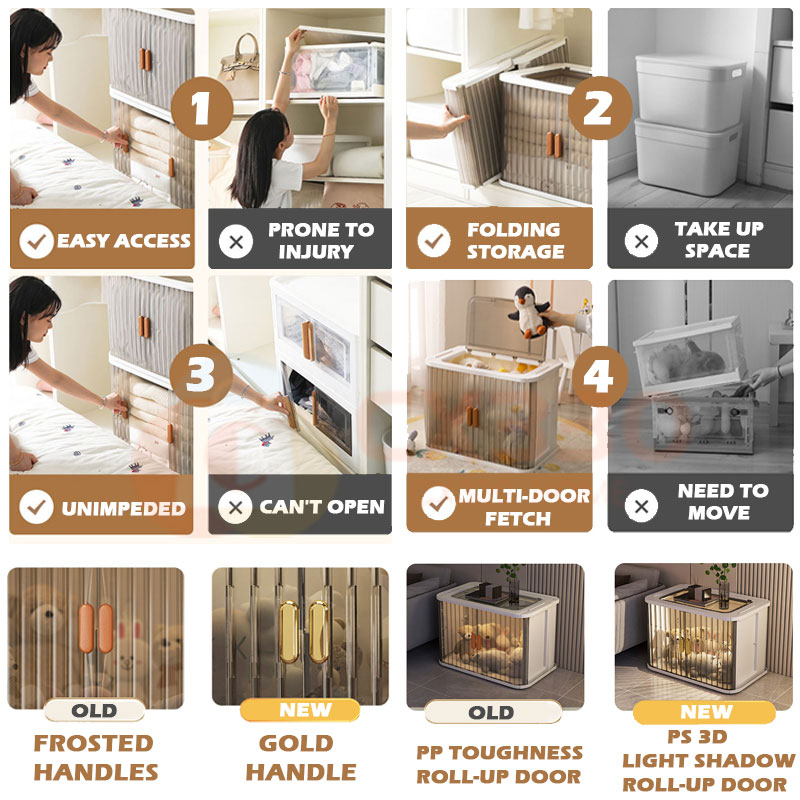 1

EASY ACCESS

PRONE TO INJURY

2

FOLDING STORAGE

TAKE UP SPACE

3

UNIMPEDED

CAN'T OPEN

4

MULTI-DOOR FETCH

NEED TO MOVE

OLD

FROSTED HANDLES

NEW

GOLD HANDLE

OLD

PP TOUGHNESS ROLL-UP DOOR

NEW

PS 3D LIGHT SHADOW ROLL-UP DOOR