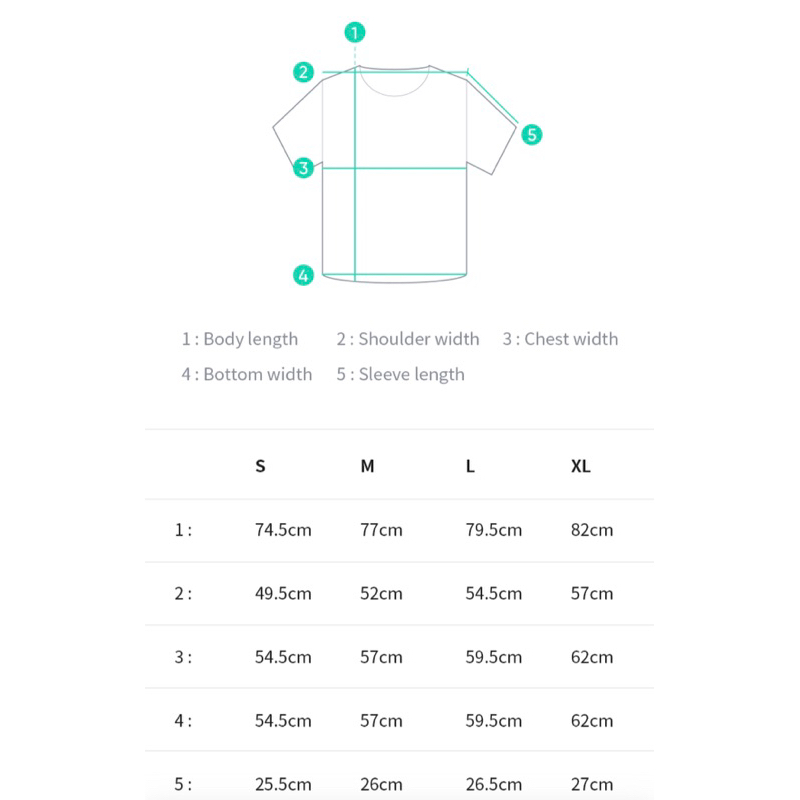 1
2
5
3
4

1 : Body length    2 : Shoulder width    3 : Chest width
4 : Bottom width    5 : Sleeve length

| | S | M | L | XL |
|---|---|---|---|---|
| 1 : | 74.5cm | 77cm | 79.5cm | 82cm |
| 2 : | 49.5cm | 52cm | 54.5cm | 57cm |
| 3 : | 54.5cm | 57cm | 59.5cm | 62cm |
| 4 : | 54.5cm | 57cm | 59.5cm | 62cm |
| 5 : | 25.5cm | 26cm | 26.5cm | 27cm |